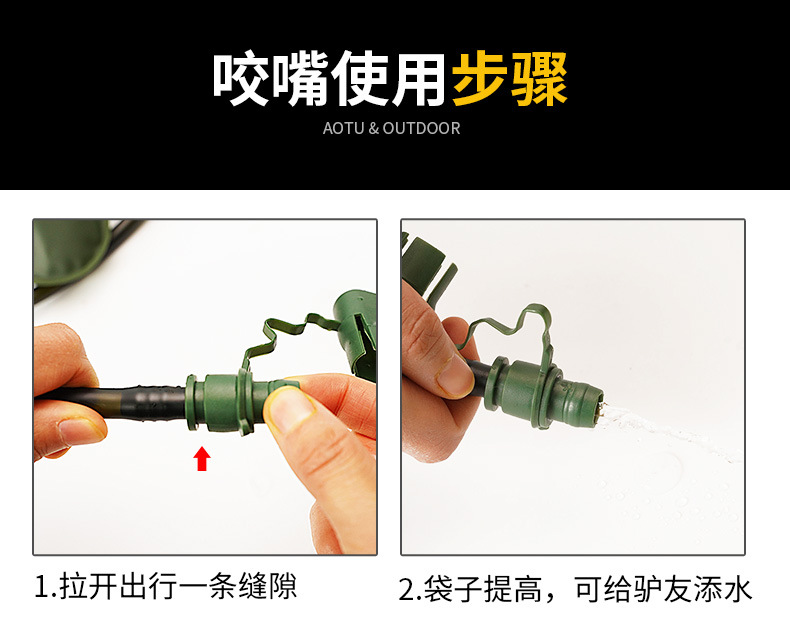 咬嘴使用步骤

AOTU & OUTDOOR

1.拉开出行一条缝隙

2.袋子提高，可给驴友添水