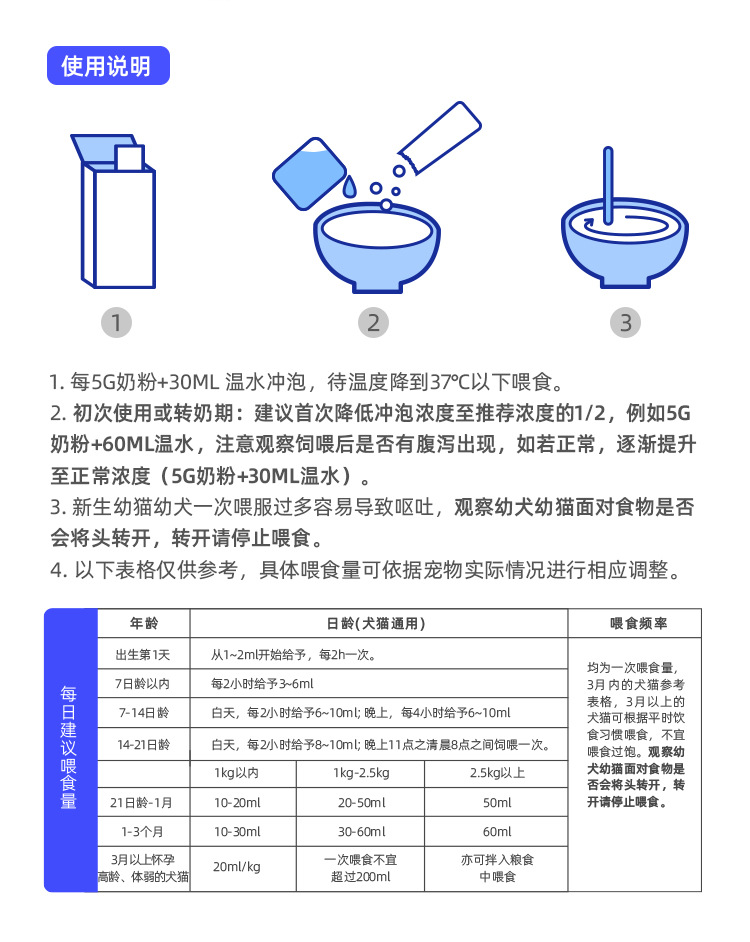 使用说明

1

2

3

1. 每5G奶粉+30ML 温水冲泡，待温度降到37℃以下喂食。
2. 初次使用或转奶期：建议首次降低冲泡浓度至推荐浓度的1/2，例如5G奶粉+60ML温水，注意观察饲喂后是否有腹泻出现，如若正常，逐渐提升至正常浓度（5G奶粉+30ML温水）。
3. 新生幼猫幼犬一次喂服过多容易导致呕吐，观察幼犬幼猫面对食物是否会将头转开，转开请停止喂食。
4. 以下表格仅供参考，具体喂食量可依据宠物实际情况进行相应调整。

每日建议喂食量

| 年龄 | 日龄(犬猫通用) | | | 喂食频率 |
|---|---|---|---|---|
| 出生第1天 | 从1~2ml开始给予，每2h一次。 | | | 均为一次喂食量，3月内的犬猫参考表格，3月以上的犬猫可根据平时饮食习惯喂食，不宜喂食过饱。观察幼犬幼猫面对食物是否会将头转开，转开请停止喂食。 |
| 7日龄以内 | 每2小时给予3~6ml | | | |
| 7-14日龄 | 白天，每2小时给予6~10ml; 晚上，每4小时给予6~10ml | | | |
| 14-21日龄 | 白天，每2小时给予8~10ml; 晚上11点之清晨8点之间饲喂一次。 | | | |
| | 1kg以内 | 1kg-2.5kg | 2.5kg以上 | |
| 21日龄-1月 | 10-20ml | 20-50ml | 50ml | |
| 1-3个月 | 10-30ml | 30-60ml | 60ml | |
| 3月以上怀孕高龄、体弱的犬猫 | 20ml/kg | 一次喂食不宜超过200ml | 亦可拌入粮食中喂食 | |