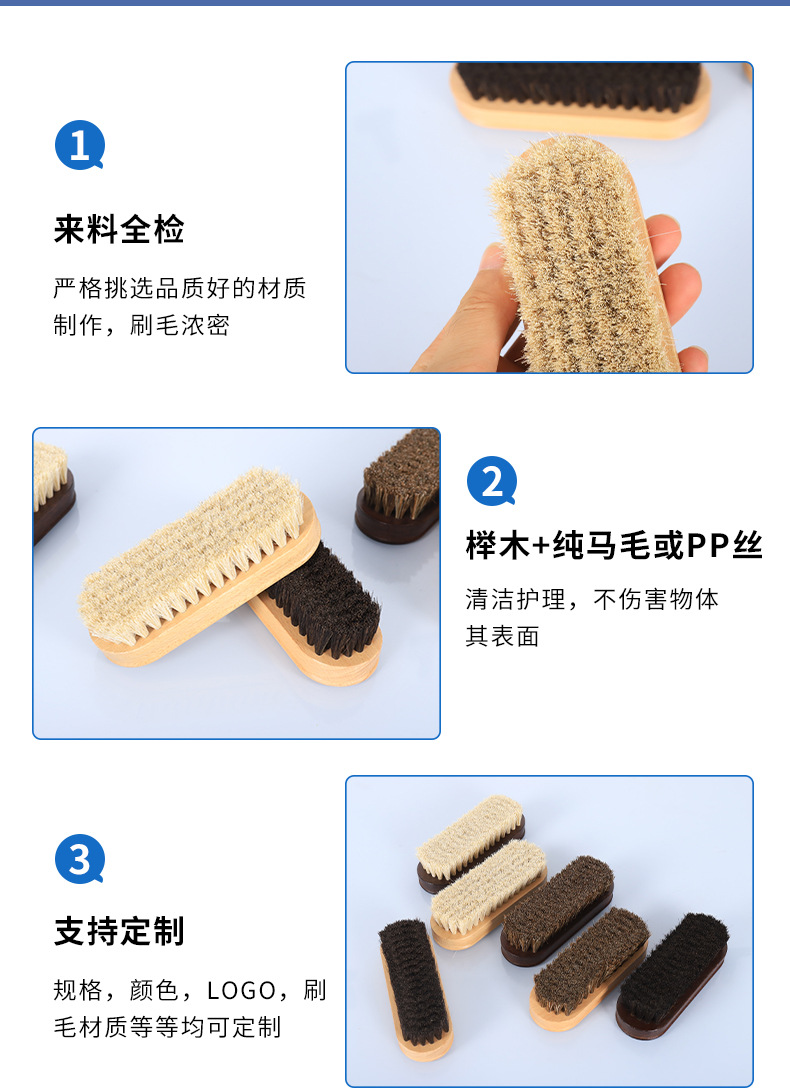 1

来料全检

严格挑选品质好的材质制作，刷毛浓密

2

榉木+纯马毛或PP丝

清洁护理，不伤害物体其表面

3

支持定制

规格，颜色，LOGO，刷毛材质等等均可定制