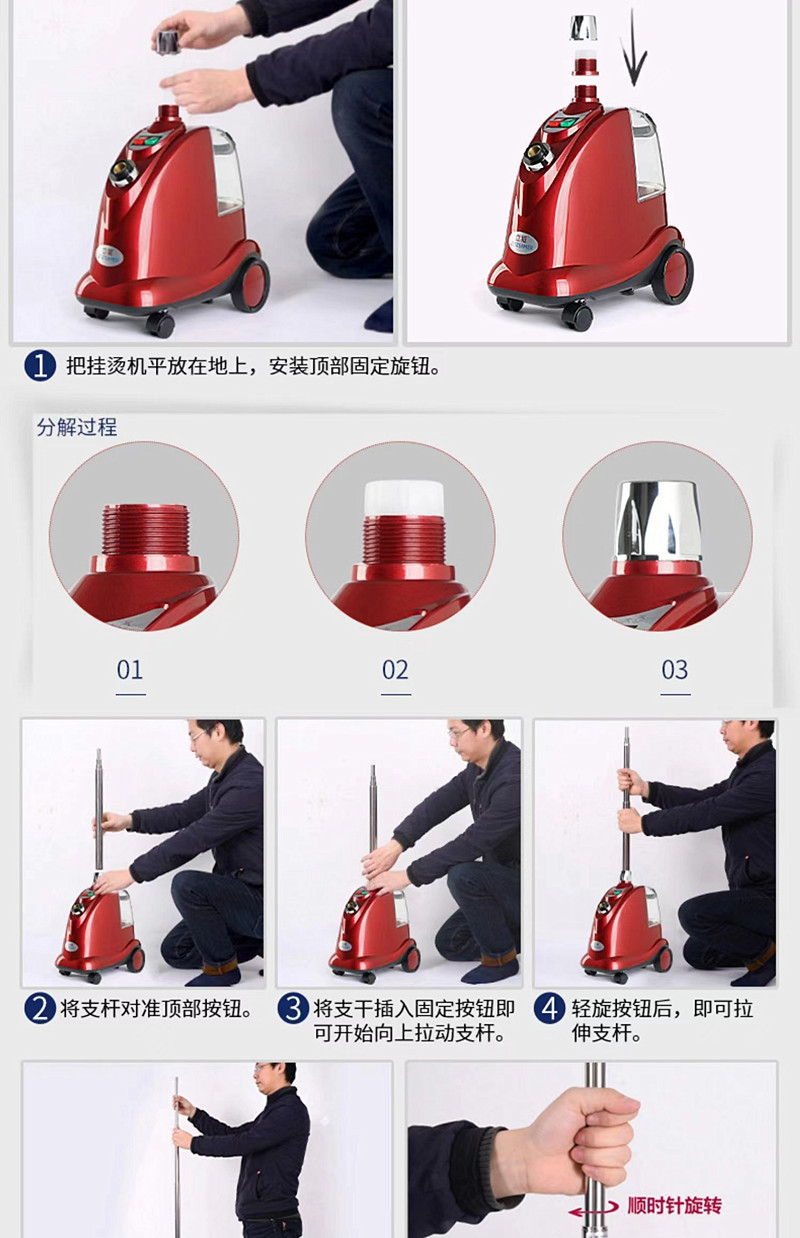 1 把挂烫机平放在地上，安装顶部固定旋钮。

分解过程

01

02

03

2 将支杆对准顶部按钮。

3 将支干插入固定按钮即可开始向上拉动支杆。

4 轻旋按钮后，即可拉伸支杆。

顺时针旋转