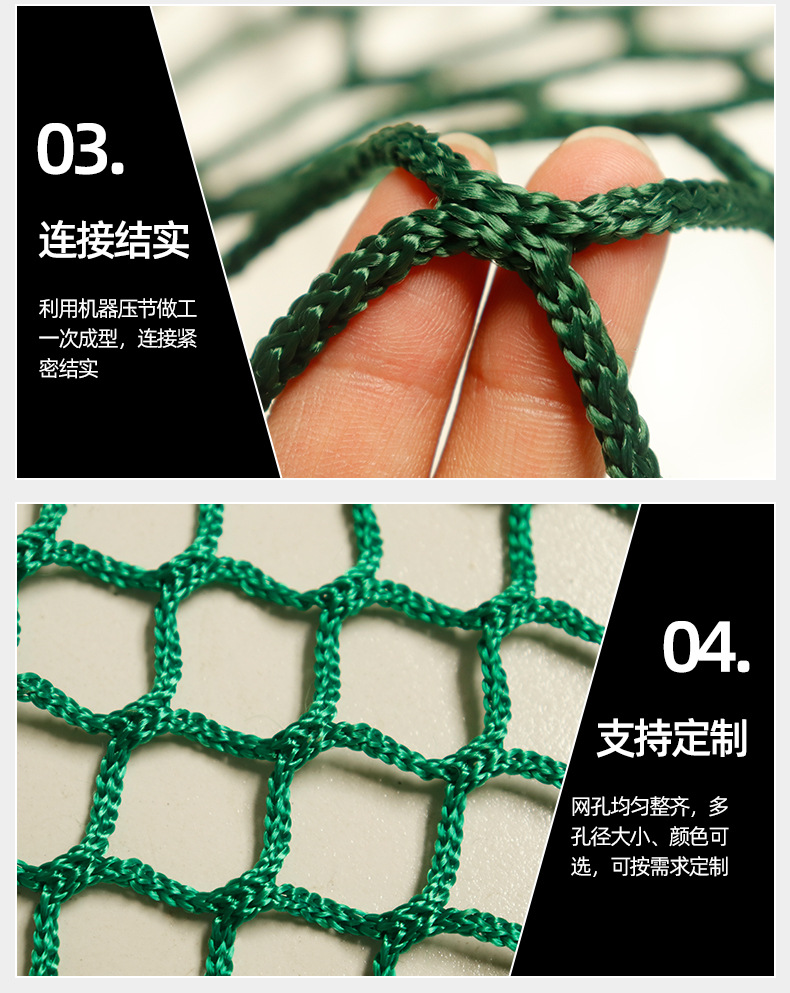 03.

连接结实

利用机器压节做工一次成型，连接紧密结实

04.

支持定制

网孔均匀整齐，多孔径大小、颜色可选，可按需求定制