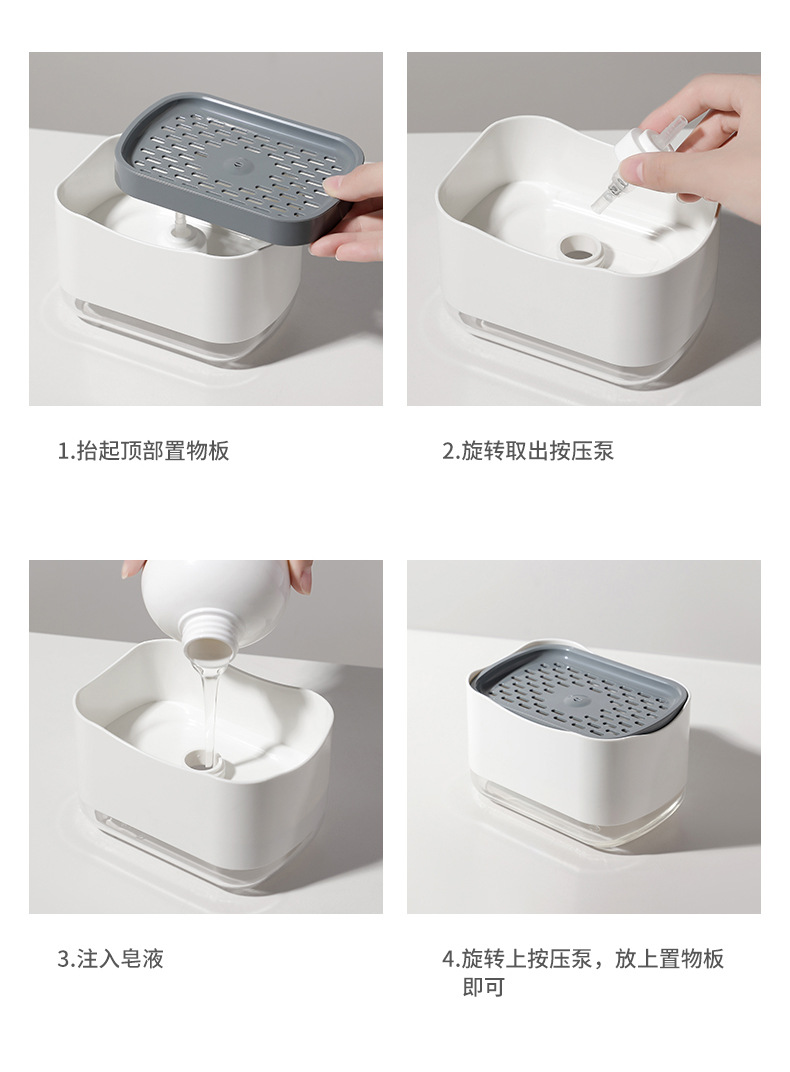 1.抬起顶部置物板

2.旋转取出按压泵

3.注入皂液

4.旋转上按压泵，放上置物板即可