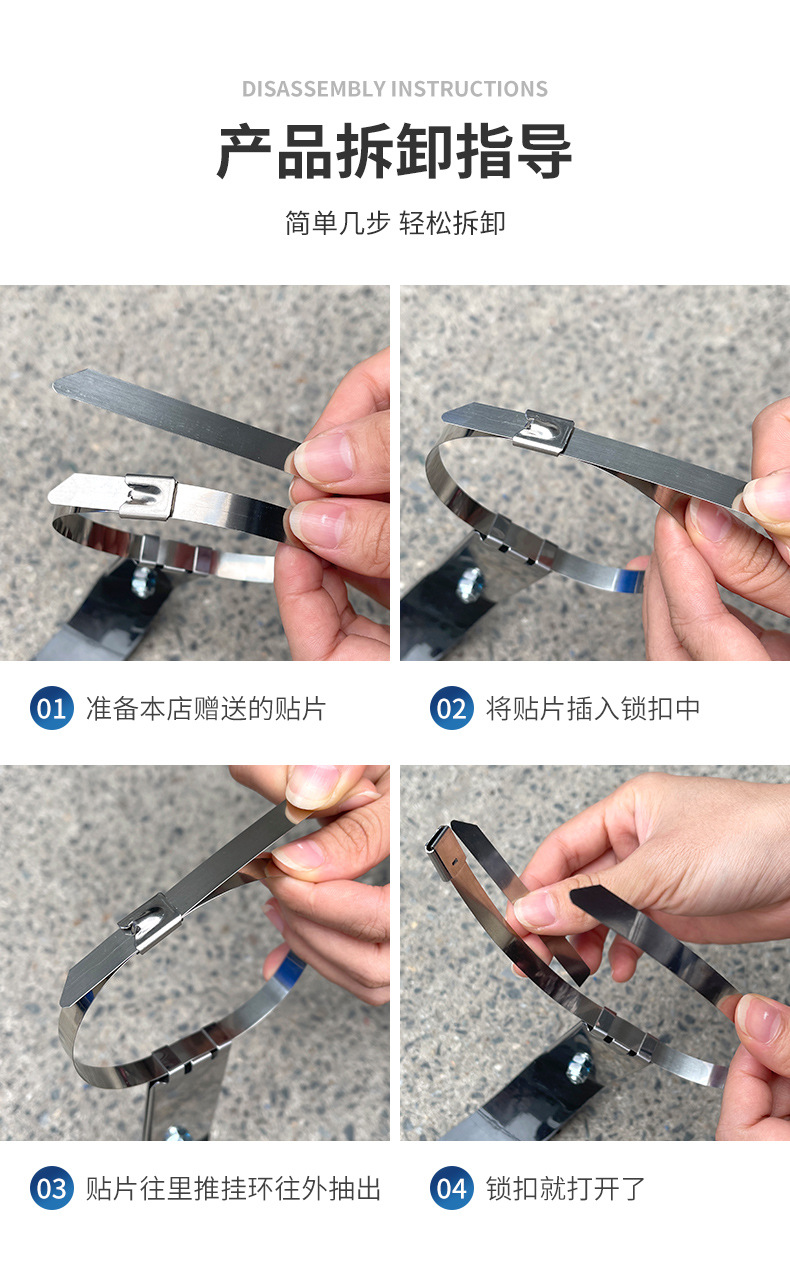 DISASSEMBLY INSTRUCTIONS

产品拆卸指导

简单几步 轻松拆卸

01 准备本店赠送的贴片

02 将贴片插入锁扣中

03 贴片往里推挂环往外抽出

04 锁扣就打开了