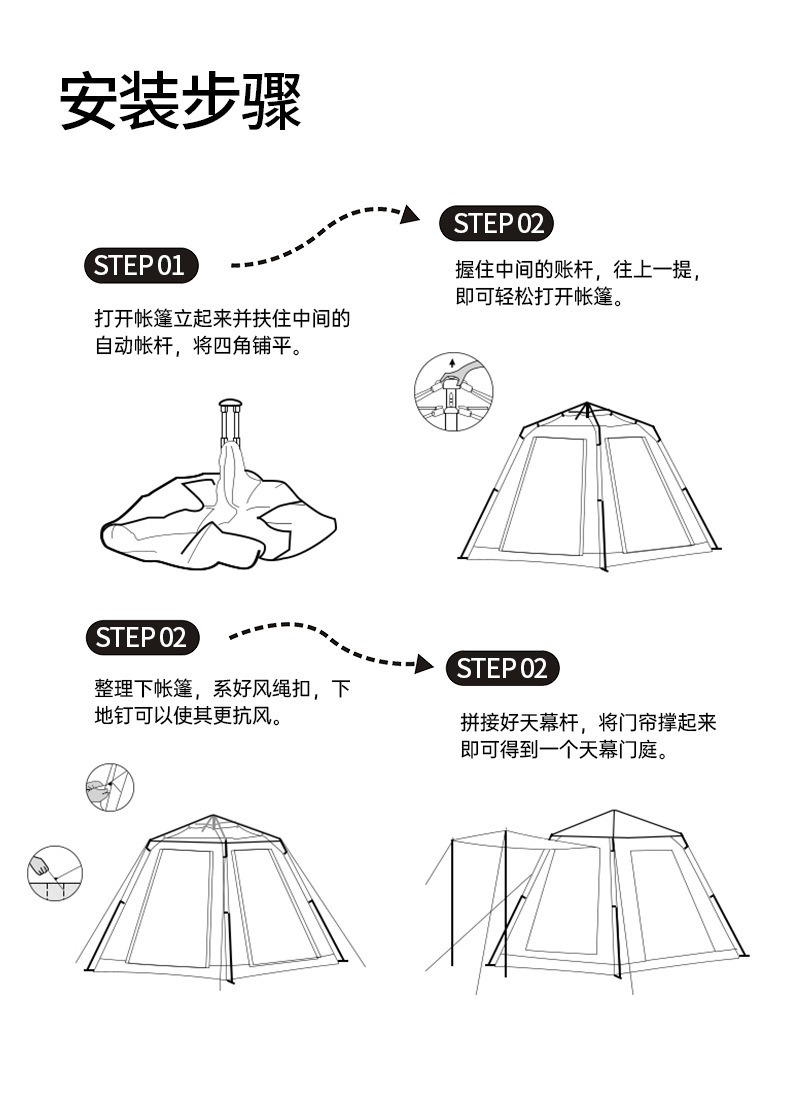 安装步骤

STEP 01

打开帐篷立起来并扶住中间的自动帐杆，将四角铺平。

STEP 02

握住中间的账杆，往上一提，即可轻松打开帐篷。

STEP 02

整理下帐篷，系好风绳扣，下地钉可以使其更抗风。

STEP 02

拼接好天幕杆，将门帘撑起来即可得到一个天幕门庭。