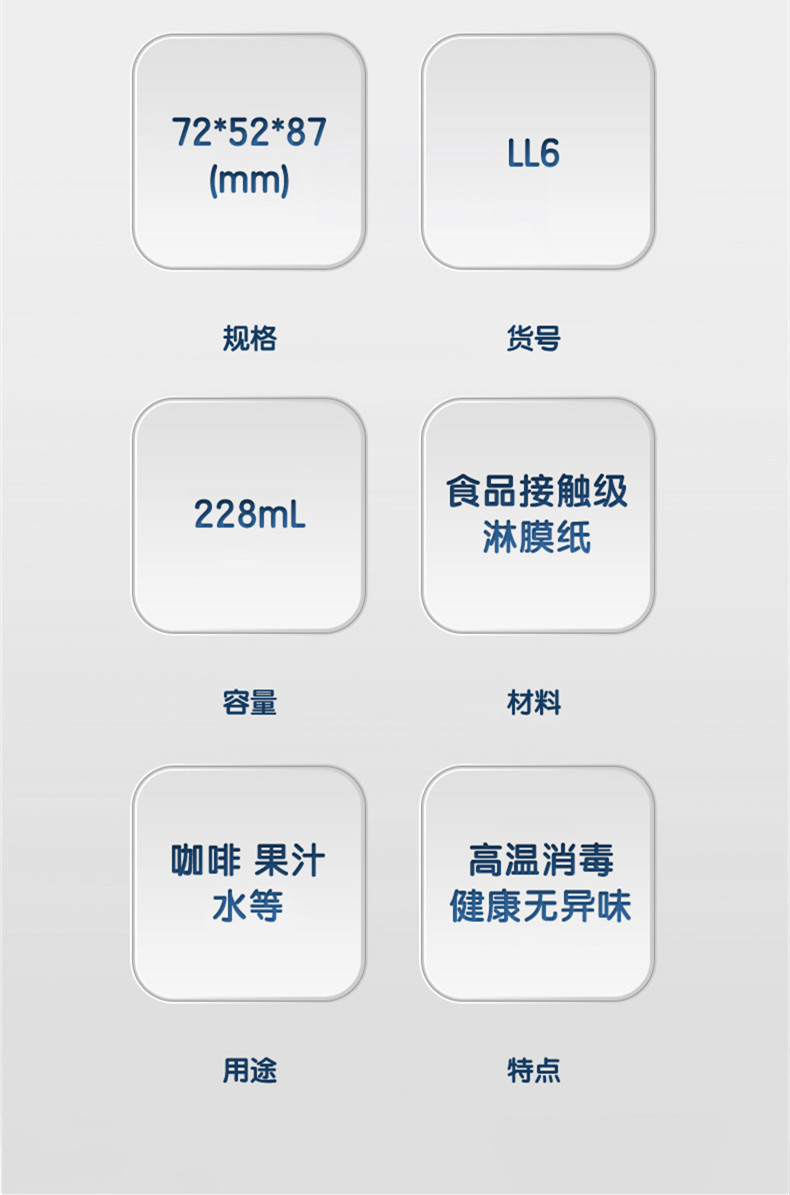 72*52*87
(mm)

规格

LL6

货号

228mL

容量

食品接触级
淋膜纸

材料

咖啡 果汁
水等

用途

高温消毒
健康无异味

特点