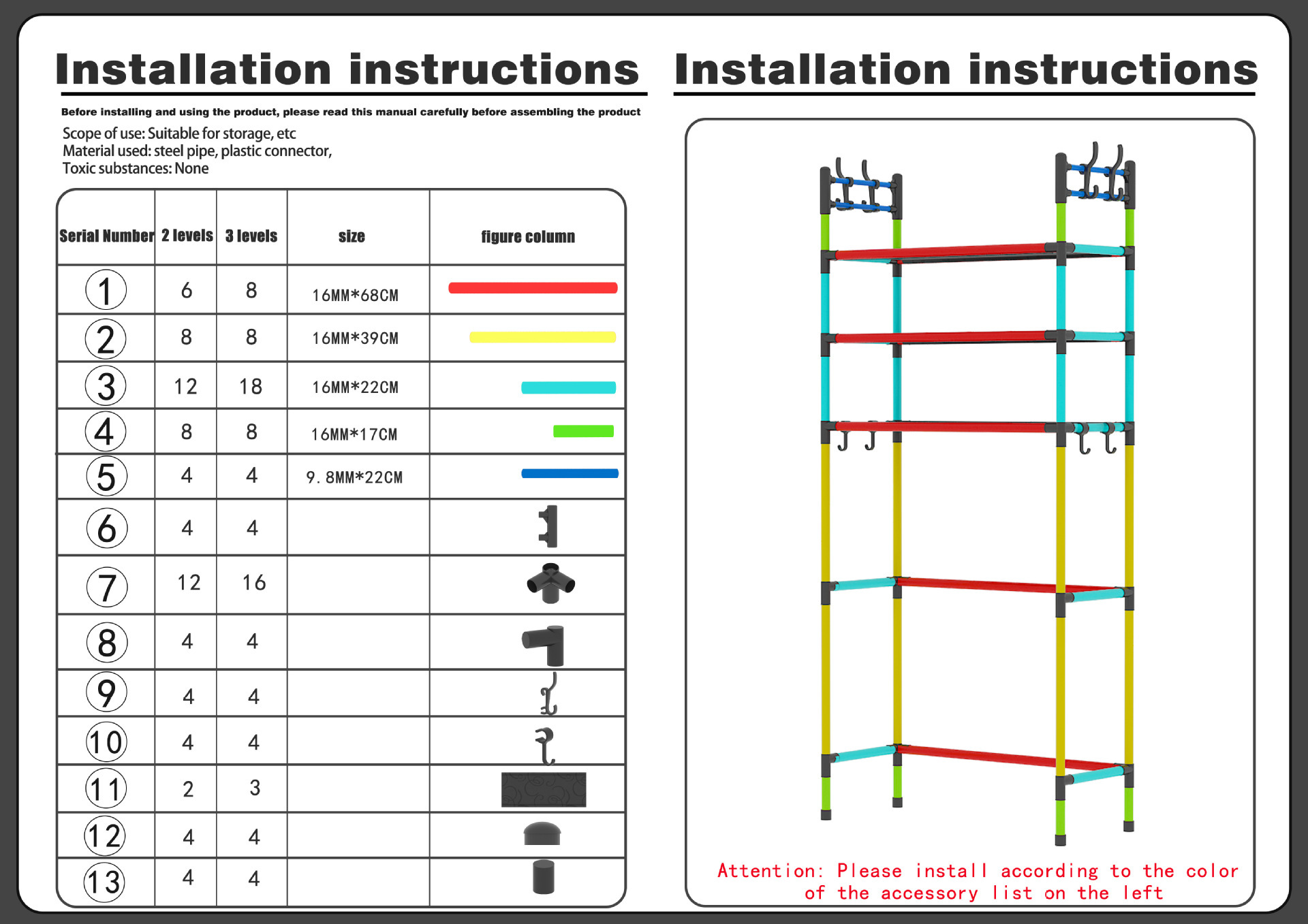 Installation instructions

Before installing and using the product, please read this manual carefully before assembling the product

Scope of use: Suitable for storage, etc
Material used: steel pipe, plastic connector,
Toxic substances: None

| Serial Number | 2 levels | 3 levels | size | figure column |
|---|---|---|---|---|
| 1 | 6 | 8 | 16MM*68CM | |
| 2 | 8 | 8 | 16MM*39CM | |
| 3 | 12 | 18 | 16MM*22CM | |
| 4 | 8 | 8 | 16MM*17CM | |
| 5 | 4 | 4 | 9.8MM*22CM | |
| 6 | 4 | 4 | | |
| 7 | 12 | 16 | | |
| 8 | 4 | 4 | | |
| 9 | 4 | 4 | | |
| 10 | 4 | 4 | | |
| 11 | 2 | 3 | | |
| 12 | 4 | 4 | | |
| 13 | 4 | 4 | | |

Installation instructions

Attention: Please install according to the color of the accessory list on the left