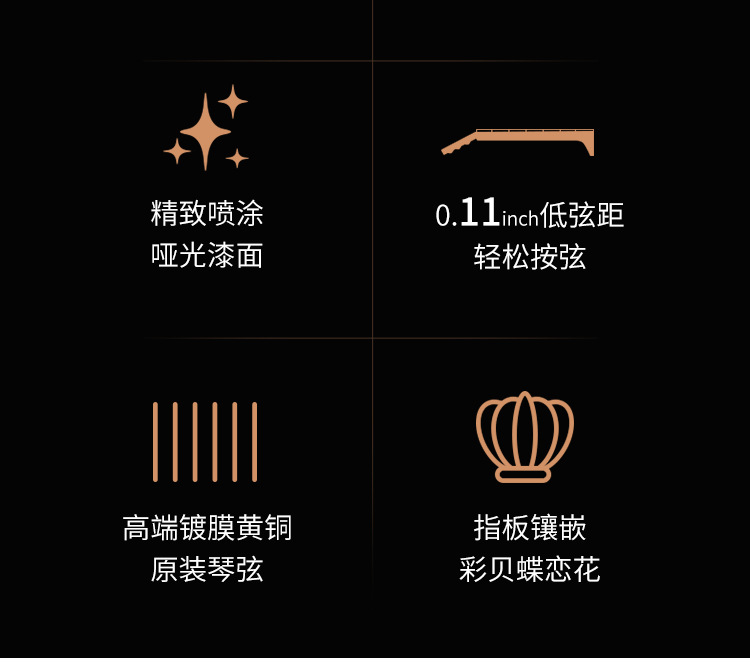 精致喷涂
哑光漆面

0.11inch低弦距
轻松按弦

高端镀膜黄铜
原装琴弦

指板镶嵌
彩贝蝶恋花