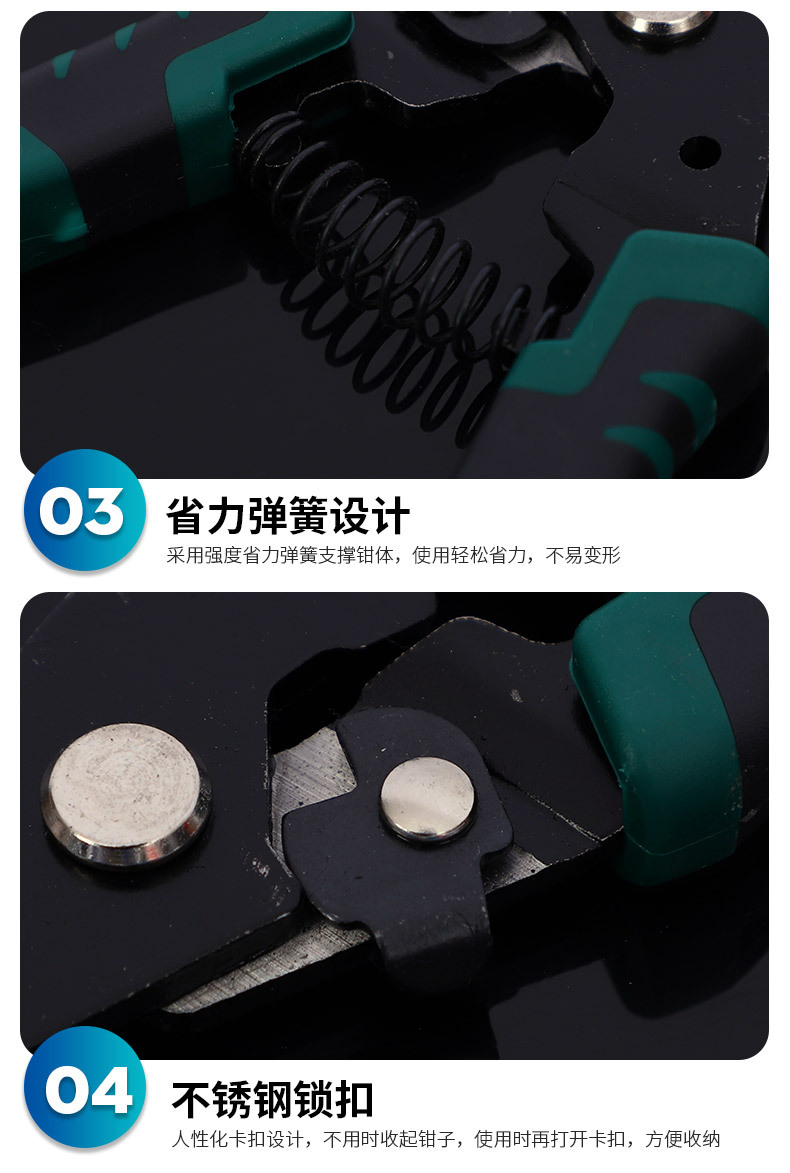 03
省力弹簧设计
采用强度省力弹簧支撑钳体，使用轻松省力，不易变形

04
不锈钢锁扣
人性化卡扣设计，不用时收起钳子，使用时再打开卡扣，方便收纳