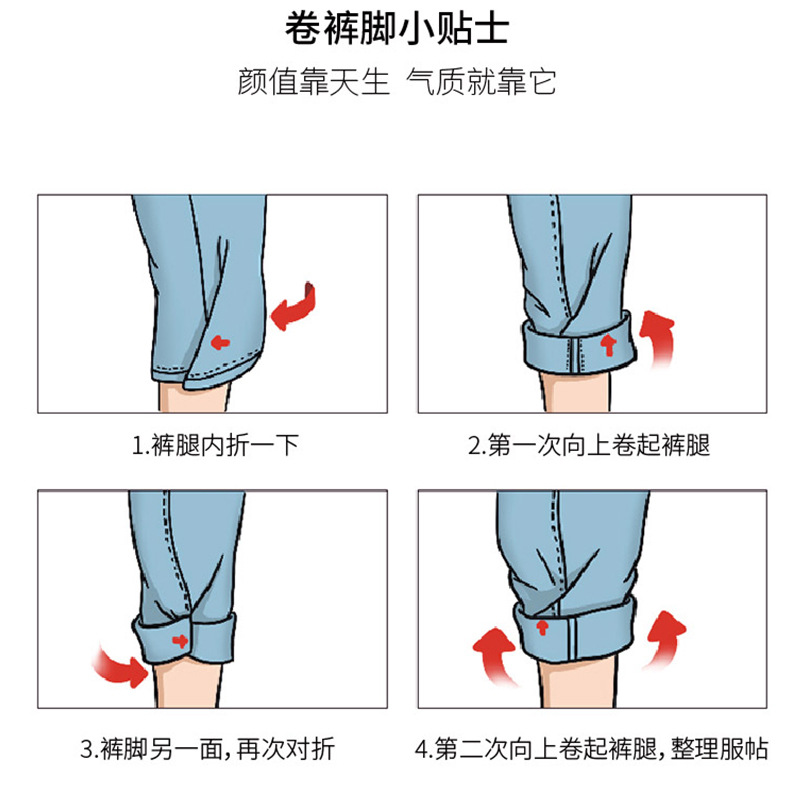 卷裤脚小贴士

颜值靠天生 气质就靠它

1.裤腿内折一下

2.第一次向上卷起裤腿

3.裤脚另一面，再次对折

4.第二次向上卷起裤腿，整理服帖