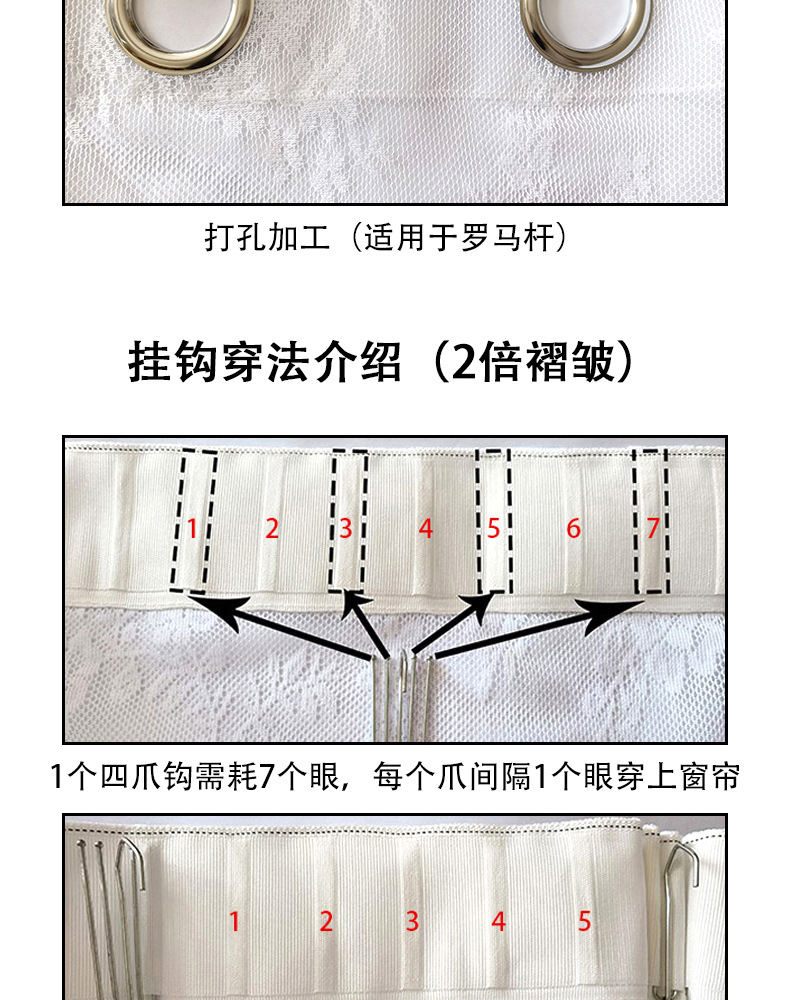 打孔加工（适用于罗马杆）

挂钩穿法介绍（2倍褶皱）

1 2 3 4 5 6 7

1个四爪钩需耗7个眼，每个爪间隔1个眼穿上窗帘

1 2 3 4 5