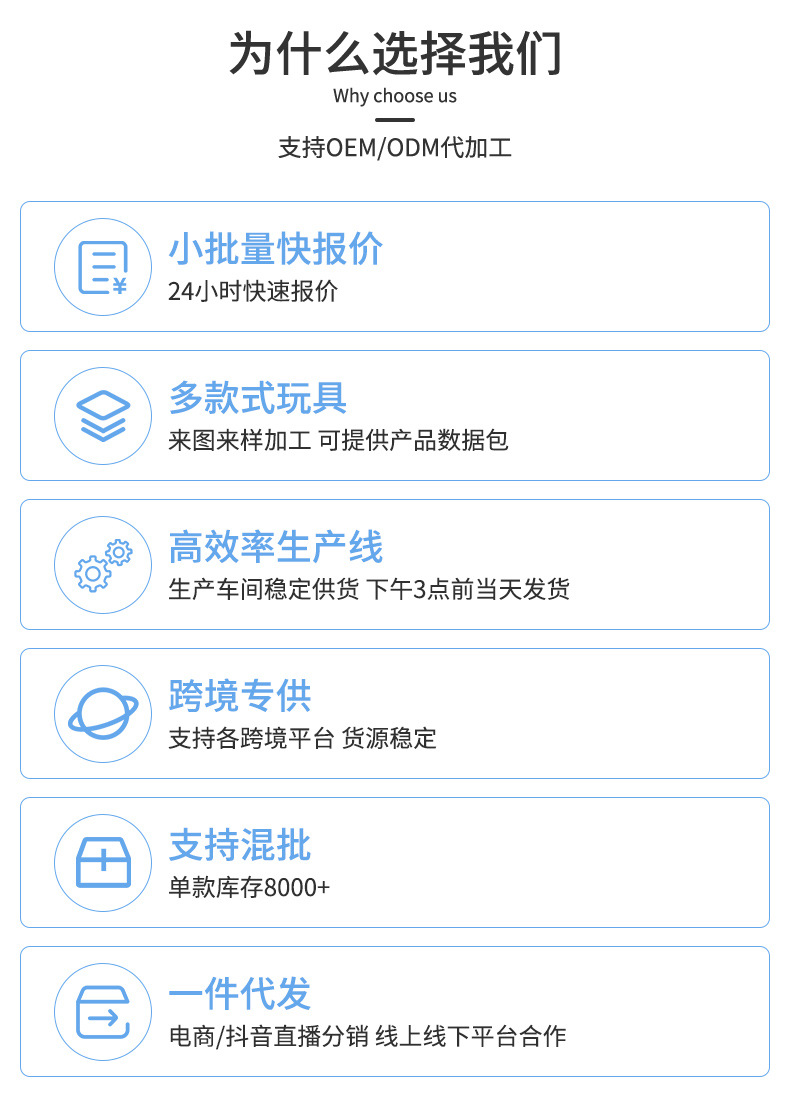 为什么选择我们

Why choose us

支持OEM/ODM代加工

小批量快报价

24小时快速报价

多款式玩具

来图来样加工 可提供产品数据包

高效率生产线

生产车间稳定供货 下午3点前当天发货

跨境专供

支持各跨境平台 货源稳定

支持混批

单款库存8000+

一件代发

电商/抖音直播分销 线上线下平台合作