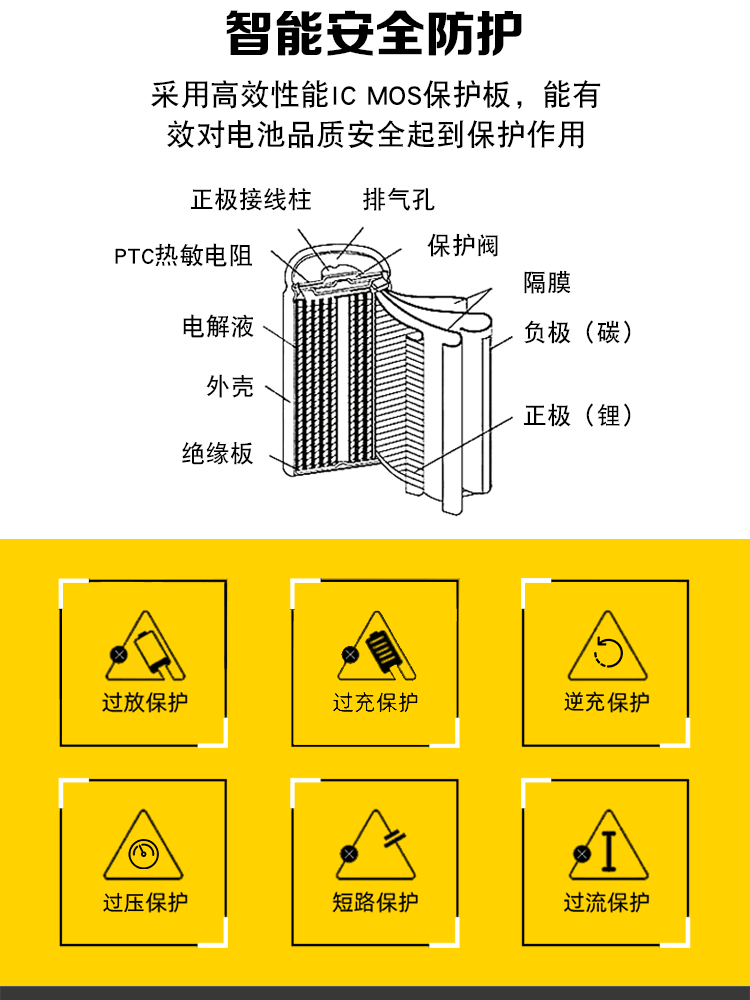 智能安全防护

采用高效性能IC MOS保护板，能有效对电池品质安全起到保护作用

正极接线柱
排气孔
PTC热敏电阻
保护阀
隔膜
电解液
负极（碳）
外壳
正极（锂）
绝缘板

过放保护
过充保护
逆充保护
过压保护
短路保护
过流保护