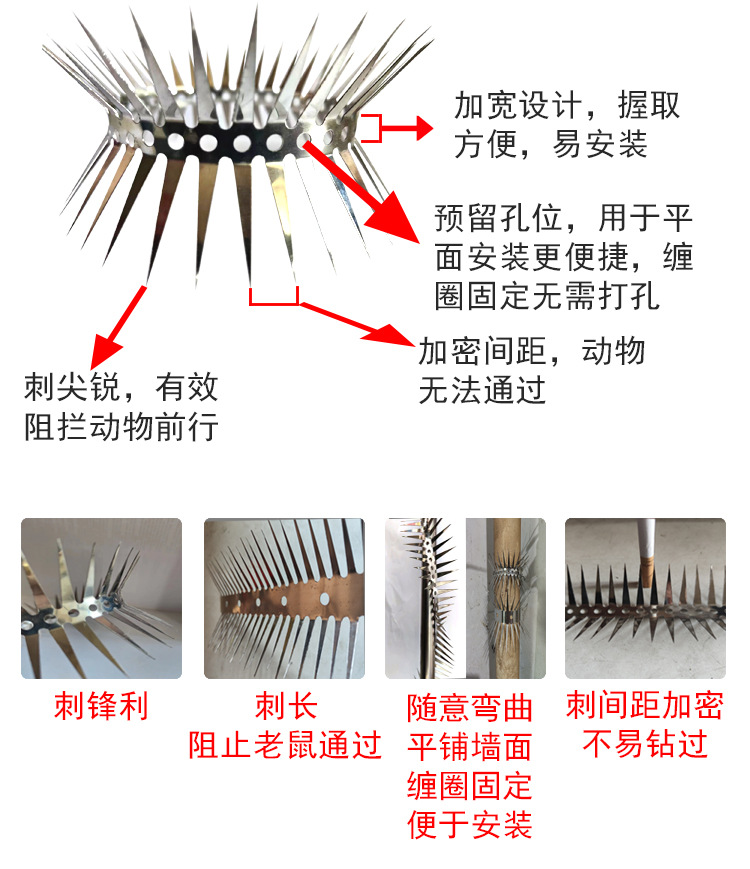 加宽设计，握取方便，易安装

预留孔位，用于平面安装更便捷，缠圈固定无需打孔

加密间距，动物无法通过

刺尖锐，有效阻拦动物前行

刺锋利

刺长
阻止老鼠通过

随意弯曲
平铺墙面
缠圈固定
便于安装

刺间距加密
不易钻过