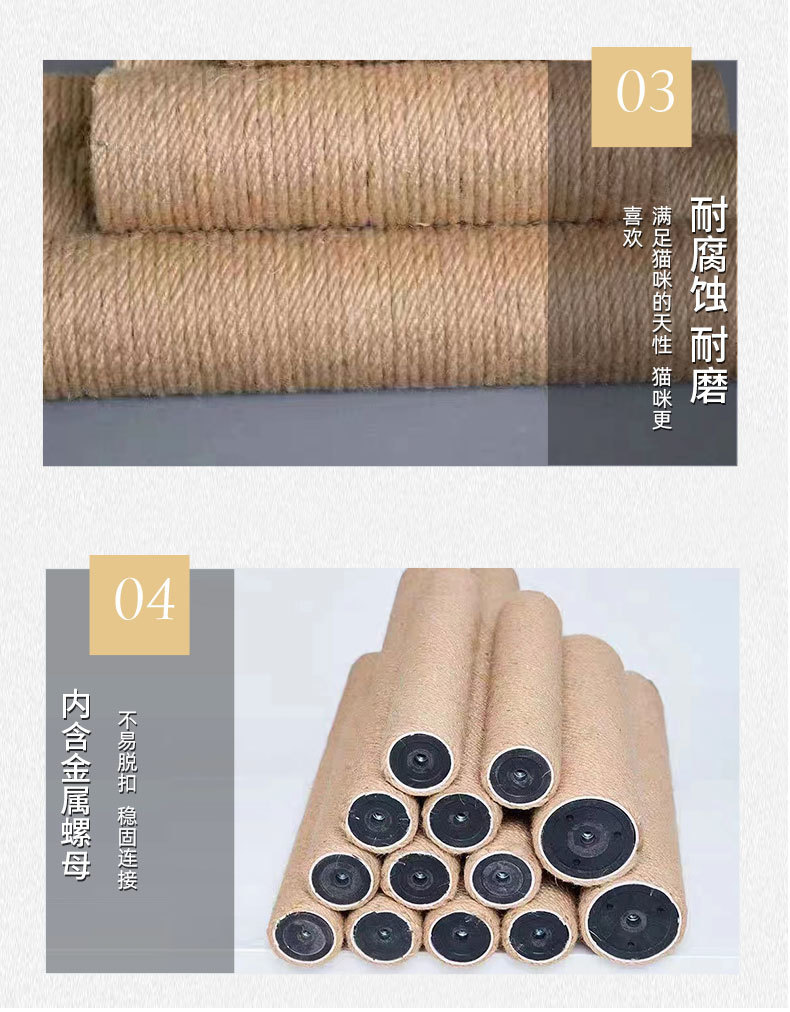 03

耐腐蚀 耐磨

满足猫咪的天性 猫咪更喜欢

04

内含金属螺母

不易脱扣 稳固连接