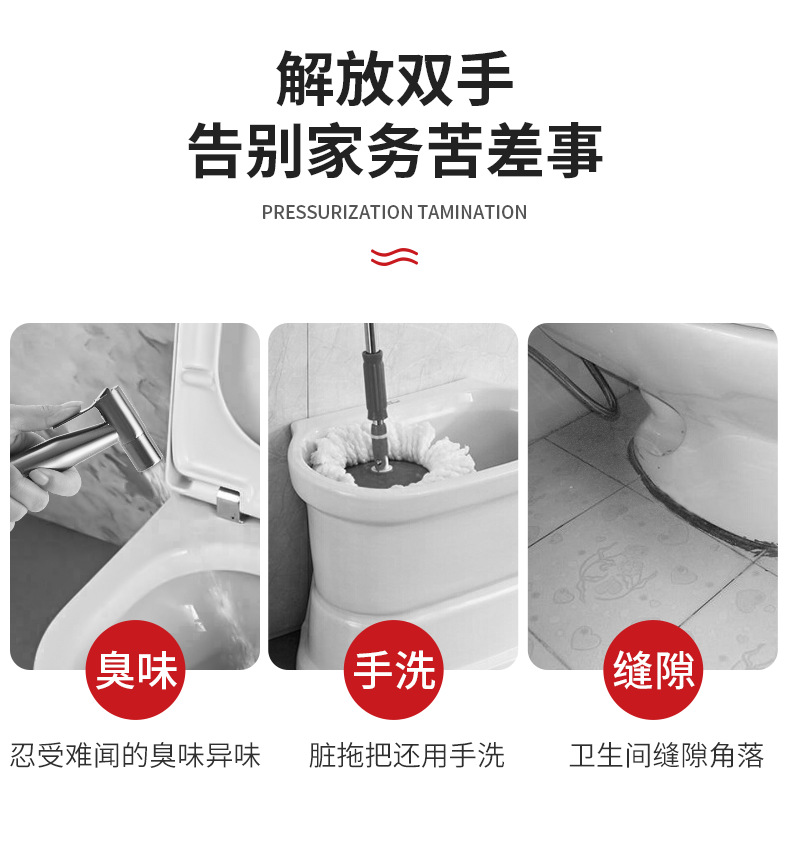 解放双手
告别家务苦差事

PRESSURIZATION TAMINATION

臭味

忍受难闻的臭味异味

手洗

脏拖把还用手洗

缝隙

卫生间缝隙角落