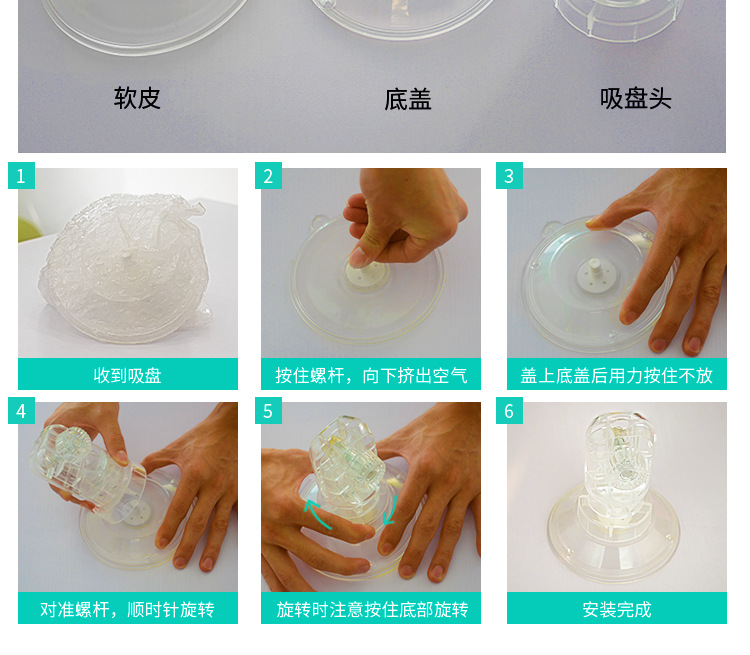 软皮

底盖

吸盘头

1

收到吸盘

2

按住螺杆，向下挤出空气

3

盖上底盖后用力按住不放

4

对准螺杆，顺时针旋转

5

旋转时注意按住底部旋转

6

安装完成