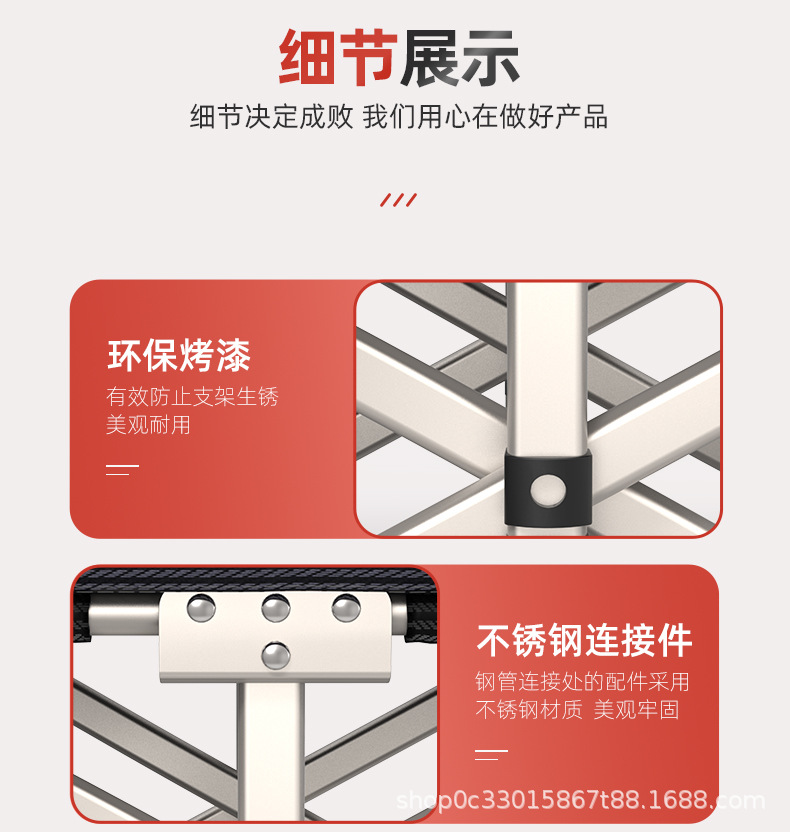 细节展示

细节决定成败 我们用心在做好产品

环保烤漆

有效防止支架生锈
美观耐用

不锈钢连接件

钢管连接处的配件采用
不锈钢材质 美观牢固

shop0c33015867t88.1688.com