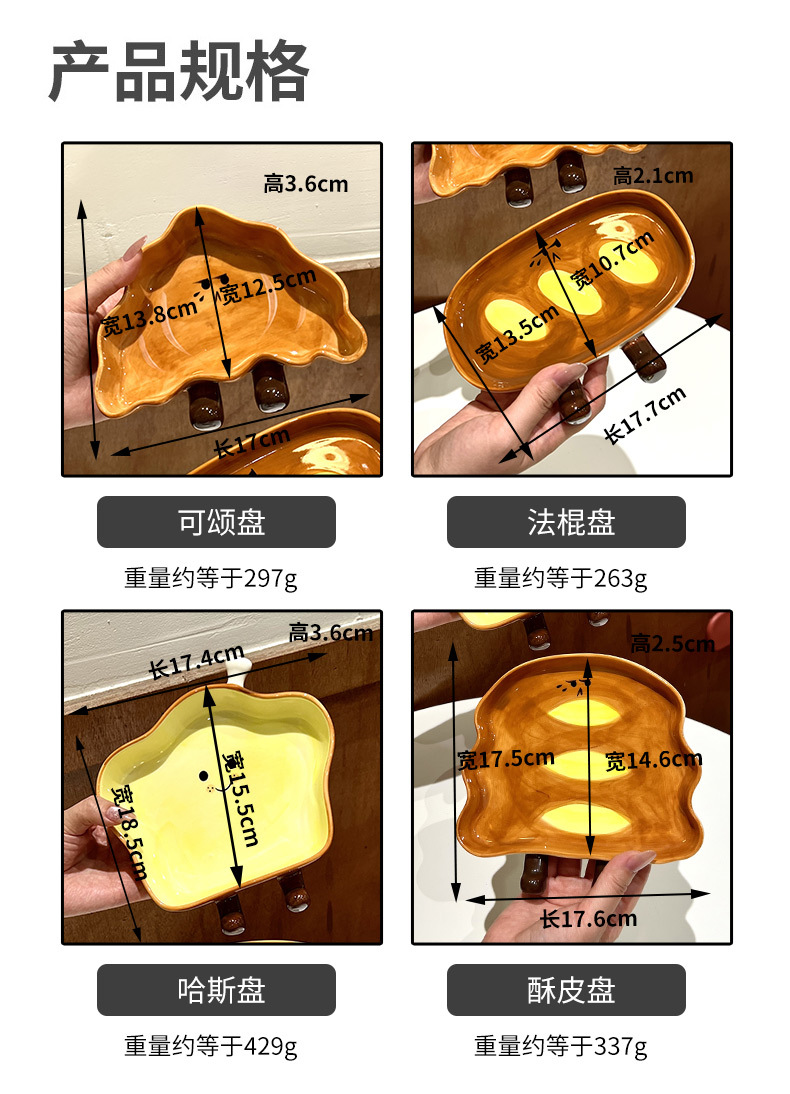 产品规格

高3.6cm
宽13.8cm
宽12.5cm
长17cm

可颂盘
重量约等于297g

高2.1cm
宽10.7cm
宽13.5cm
长17.7cm

法棍盘
重量约等于263g

高3.6cm
长17.4cm
宽15.5cm
宽18.5cm

哈斯盘
重量约等于429g

高2.5cm
宽17.5cm
宽14.6cm
长17.6cm

酥皮盘
重量约等于337g