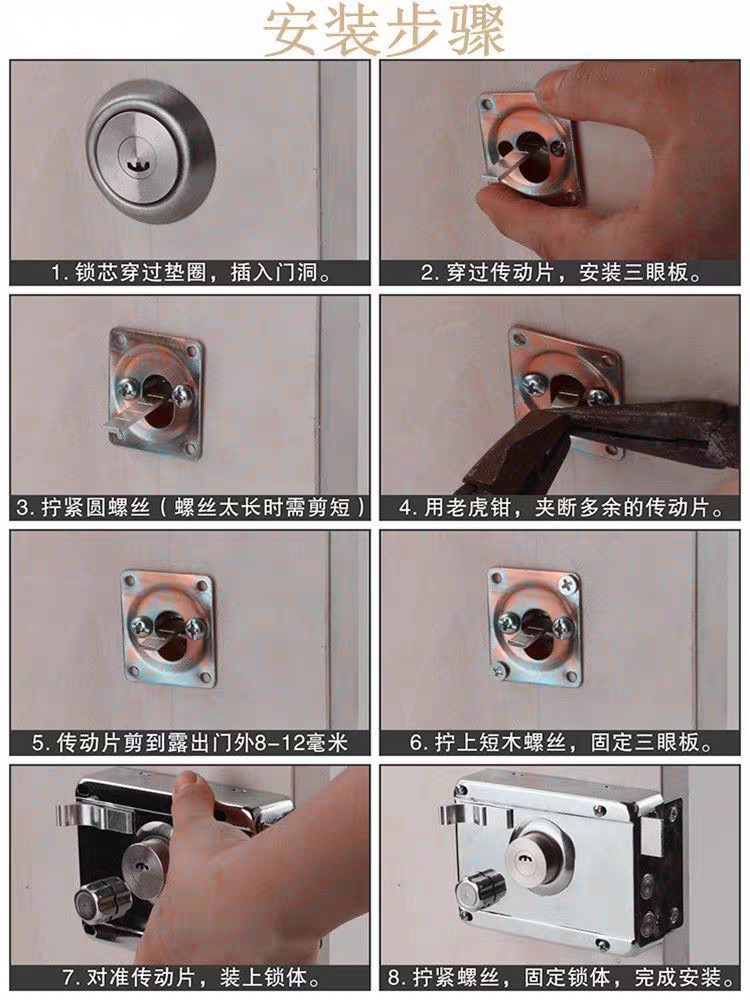 安装步骤

1. 锁芯穿过垫圈，插入门洞。

2. 穿过传动片，安装三眼板。

3. 拧紧圆螺丝（螺丝太长时需剪短）

4. 用老虎钳，夹断多余的传动片。

5. 传动片剪到露出门外8-12毫米

6. 拧上短木螺丝，固定三眼板。

7. 对准传动片，装上锁体。

8. 拧紧螺丝，固定锁体，完成安装。