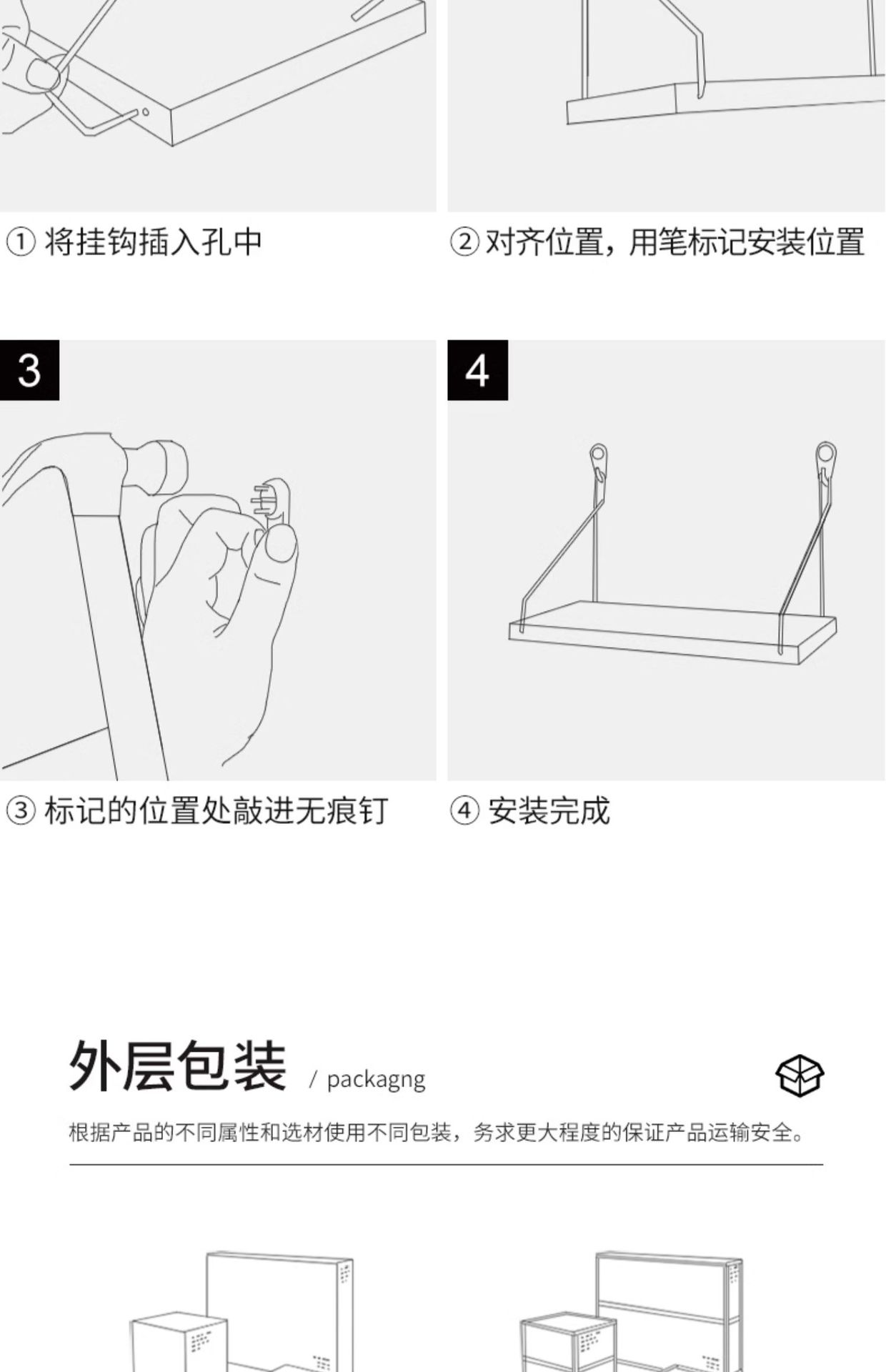 ① 将挂钩插入孔中

② 对齐位置，用笔标记安装位置

3

4

③ 标记的位置处敲进无痕钉

④ 安装完成

外层包装 / packagng

根据产品的不同属性和选材使用不同包装，务求更大程度的保证产品运输安全。