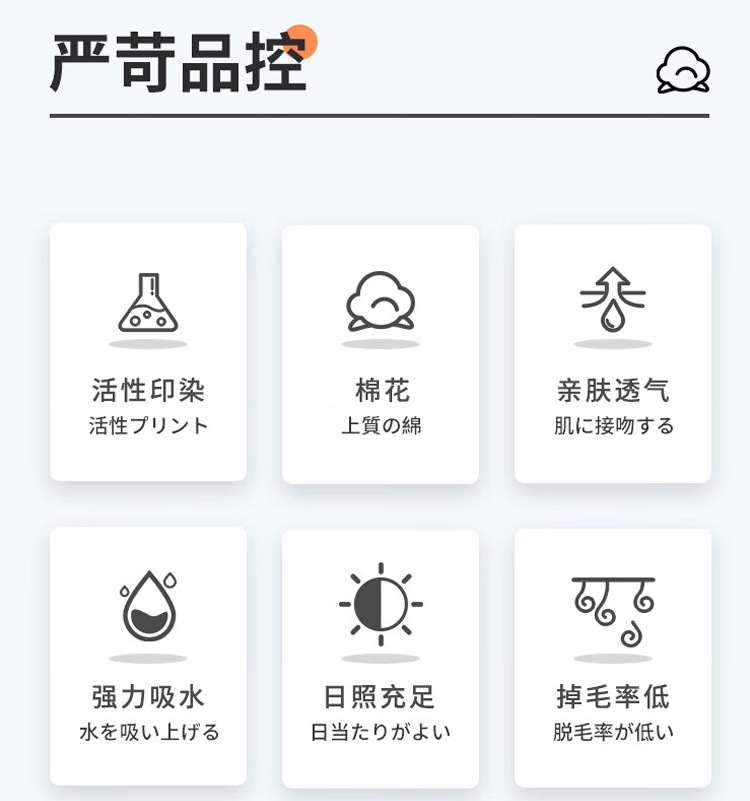 严苛品控

活性印染
活性プリント

棉花
上質の綿

亲肤透气
肌に接吻する

强力吸水
水を吸い上げる

日照充足
日当たりがよい

掉毛率低
脱毛率が低い