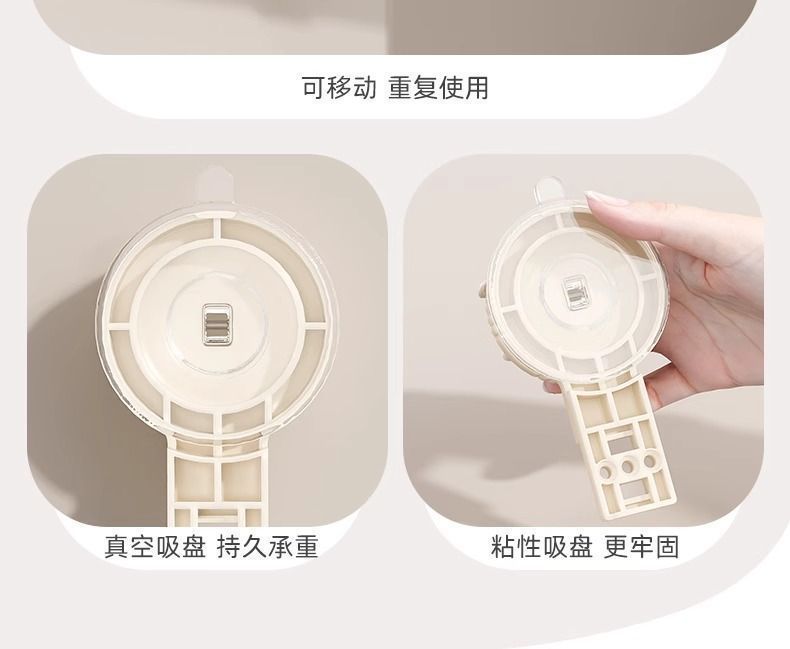 可移动 重复使用

真空吸盘 持久承重

粘性吸盘 更牢固