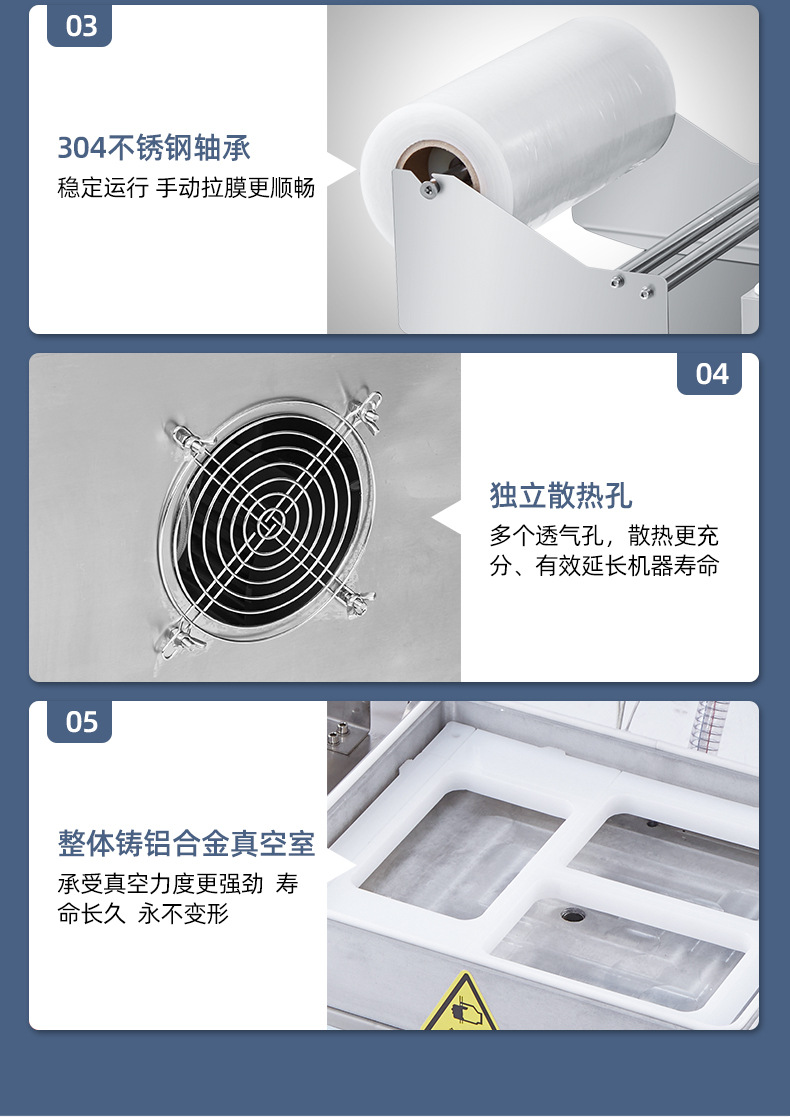 03

304不锈钢轴承

稳定运行 手动拉膜更顺畅

04

独立散热孔

多个透气孔，散热更充分、有效延长机器寿命

05

整体铸铝合金真空室

承受真空力度更强劲 寿命长久 永不变形