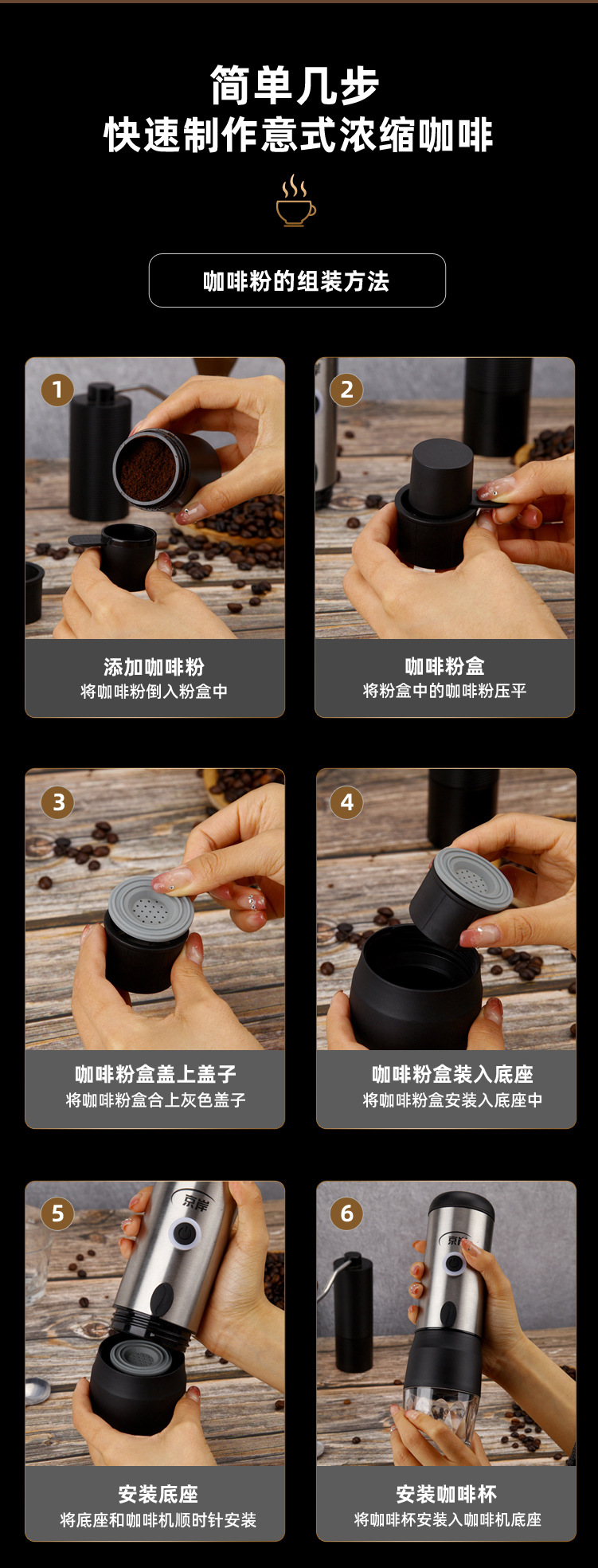 简单几步
快速制作意式浓缩咖啡

咖啡粉的组装方法

1

添加咖啡粉
将咖啡粉倒入粉盒中

2

咖啡粉盒
将粉盒中的咖啡粉压平

3

咖啡粉盒盖上盖子
将咖啡粉盒合上灰色盖子

4

咖啡粉盒装入底座
将咖啡粉盒安装入底座中

5

京岸

安装底座
将底座和咖啡机顺时针安装

6

京岸

安装咖啡杯
将咖啡杯安装入咖啡机底座