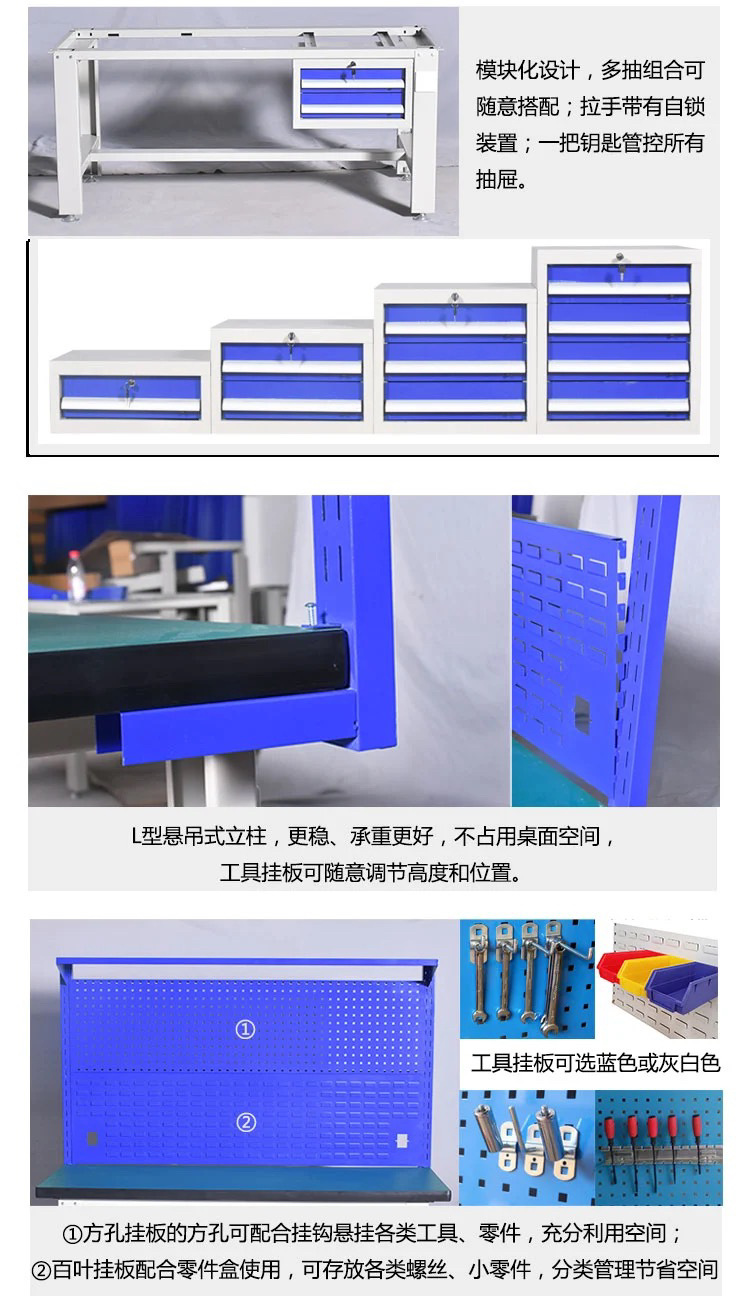 模块化设计，多抽组合可随意搭配；拉手带有自锁装置；一把钥匙管控所有抽屉。

L型悬吊式立柱，更稳、承重更好，不占用桌面空间，
工具挂板可随意调节高度和位置。

①

②

工具挂板可选蓝色或灰白色

①方孔挂板的方孔可配合挂钩悬挂各类工具、零件，充分利用空间；
②百叶挂板配合零件盒使用，可存放各类螺丝、小零件，分类管理节省空间