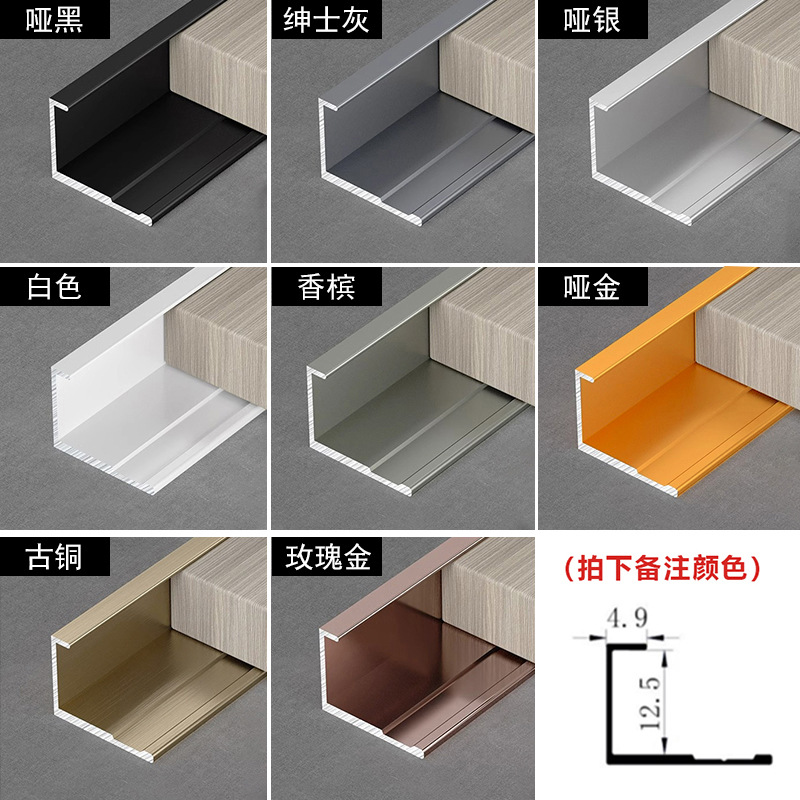 哑黑

绅士灰

哑银

白色

香槟

哑金

古铜

玫瑰金

（拍下备注颜色）

4.9

12.5