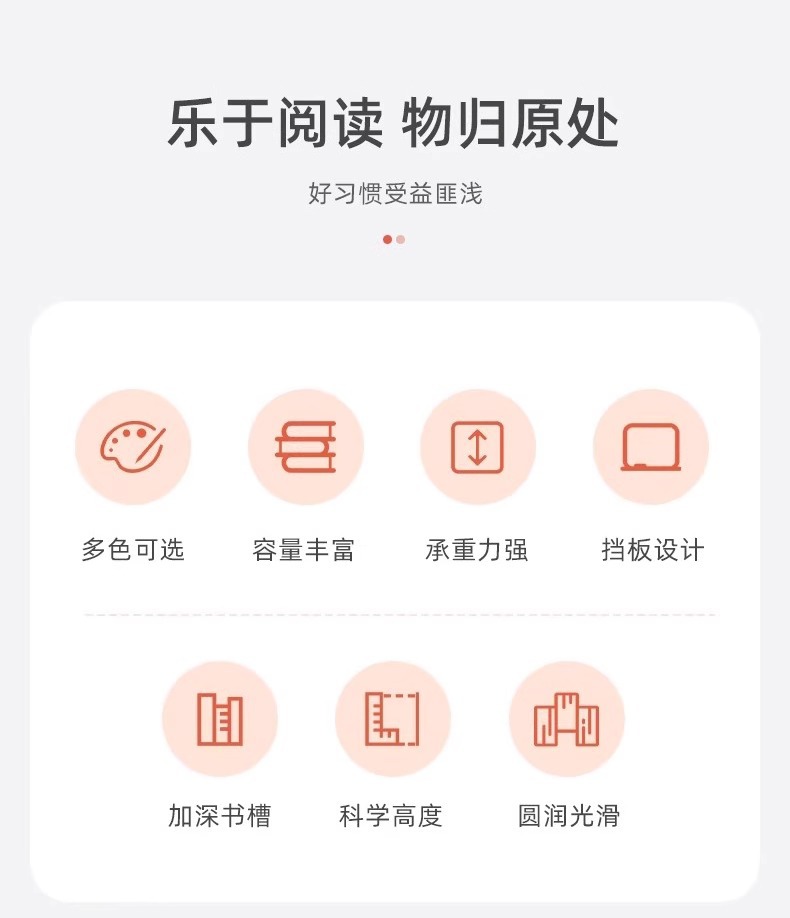 乐于阅读 物归原处

好习惯受益匪浅

多色可选 容量丰富 承重力强 挡板设计

加深书槽 科学高度 圆润光滑