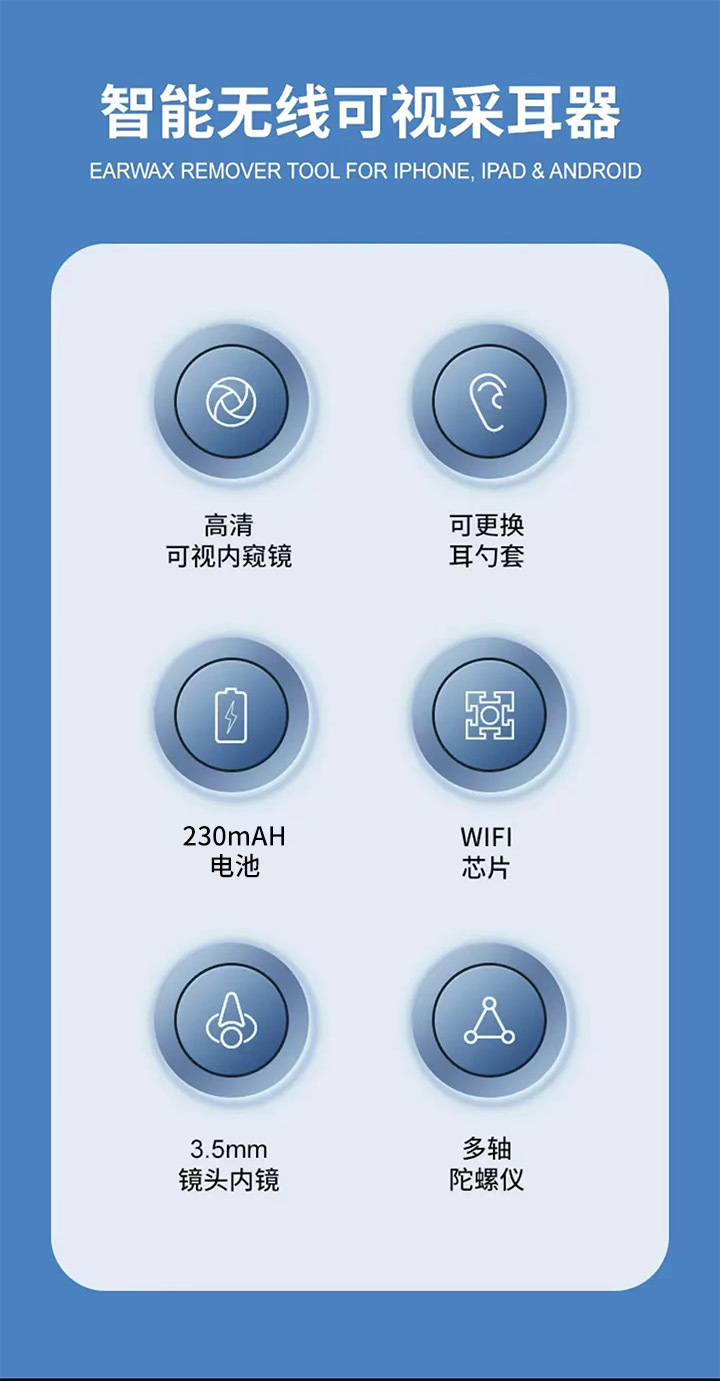 智能无线可视采耳器

EARWAX REMOVER TOOL FOR IPHONE, IPAD & ANDROID

高清
可视内窥镜

可更换
耳勺套

230mAH
电池

WIFI
芯片

3.5mm
镜头内镜

多轴
陀螺仪