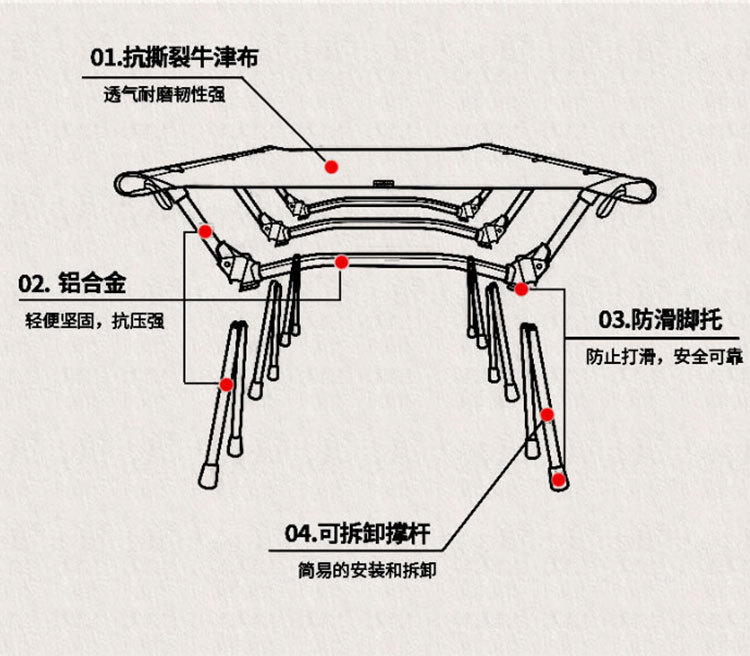 01.抗撕裂牛津布

透气耐磨韧性强

02. 铝合金

轻便坚固，抗压强

03.防滑脚托

防止打滑，安全可靠

04.可拆卸撑杆

简易的安装和拆卸