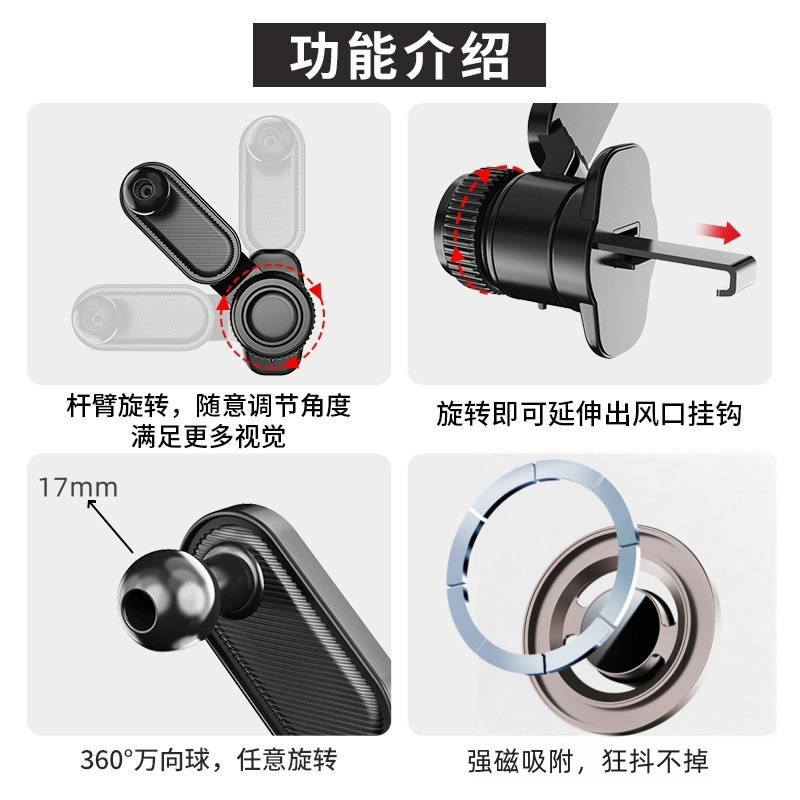 功能介绍

杆臂旋转，随意调节角度
满足更多视觉

旋转即可延伸出风口挂钩

17mm

360°万向球，任意旋转

强磁吸附，狂抖不掉