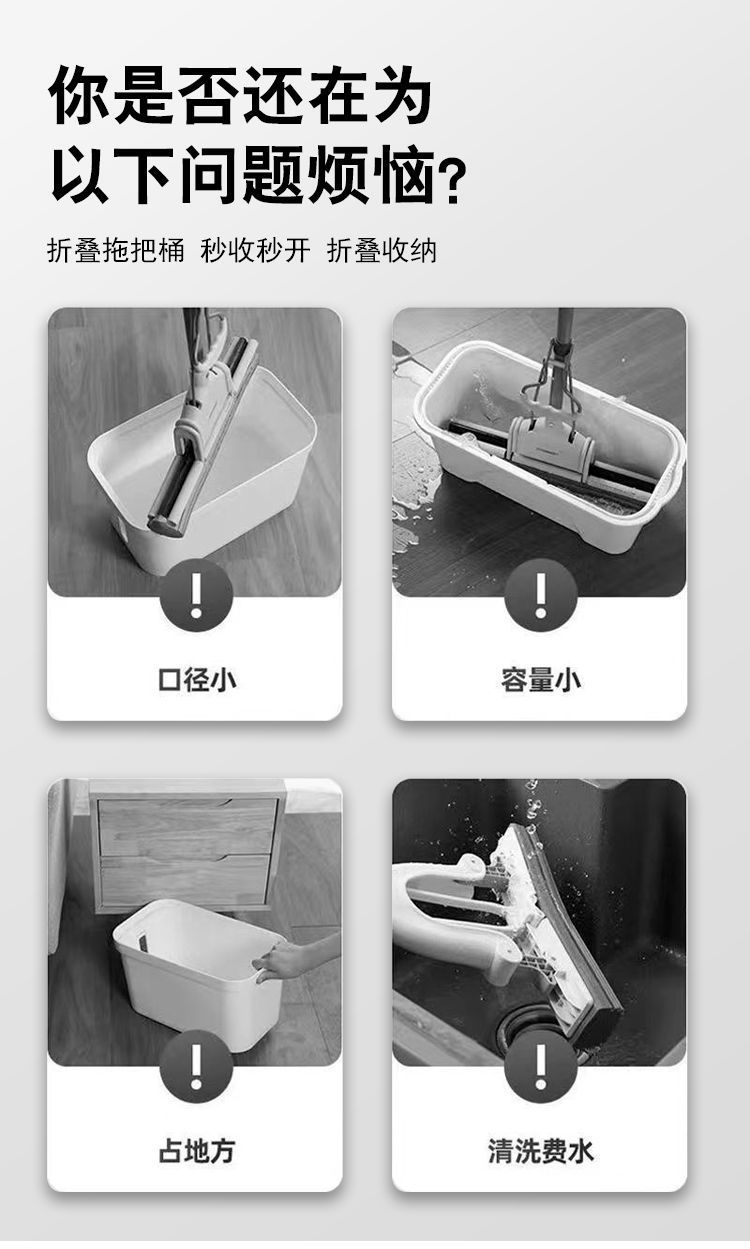 你是否还在为
以下问题烦恼?

折叠拖把桶 秒收秒开 折叠收纳

!
口径小

!
容量小

!
占地方

!
清洗费水