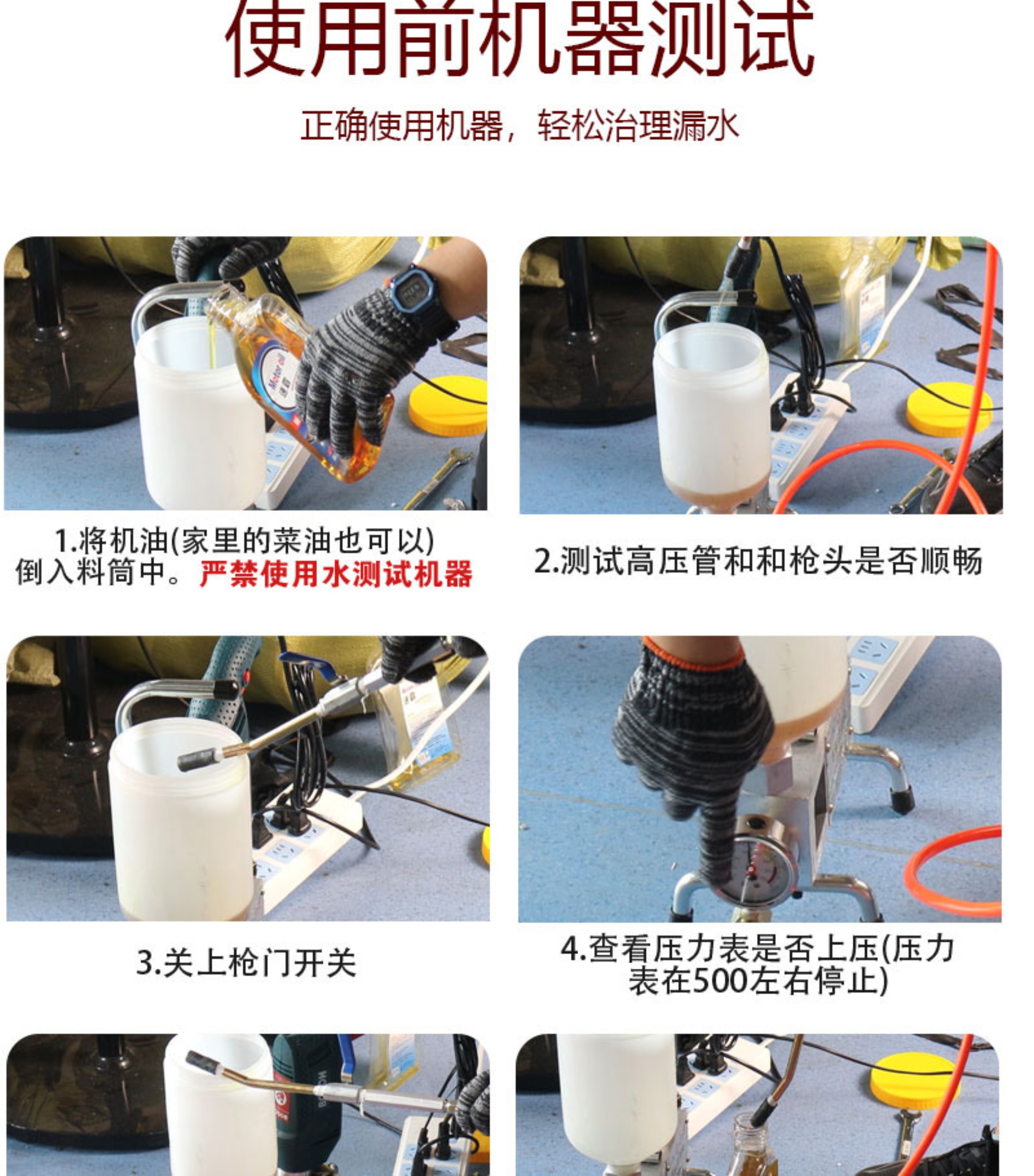 使用前机器测试

正确使用机器，轻松治理漏水

Motor oil

1.将机油(家里的菜油也可以)倒入料筒中。严禁使用水测试机器

2.测试高压管和和枪头是否顺畅

3.关上枪门开关

4.查看压力表是否上压(压力表在500左右停止)