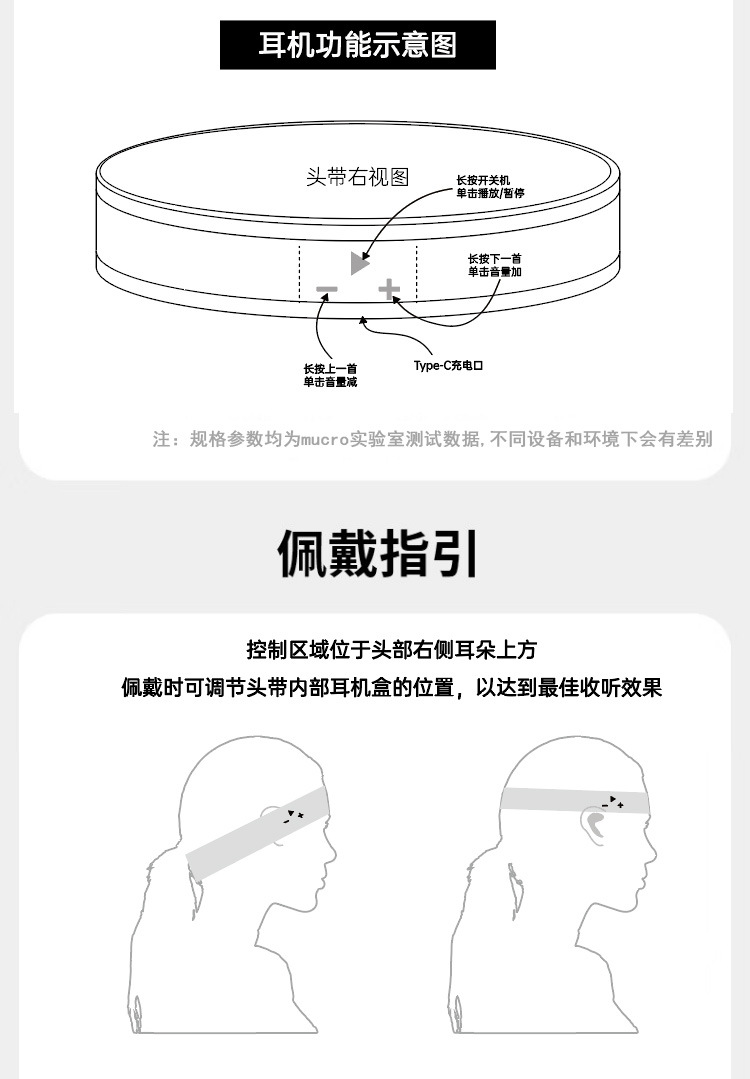 耳机功能示意图

头带右视图

长按开关机
单击播放/暂停

长按下一首
单击音量加

长按上一首
单击音量减

Type-C充电口

注：规格参数均为mucro实验室测试数据，不同设备和环境下会有差别

佩戴指引

控制区域位于头部右侧耳朵上方

佩戴时可调节头带内部耳机盒的位置，以达到最佳收听效果