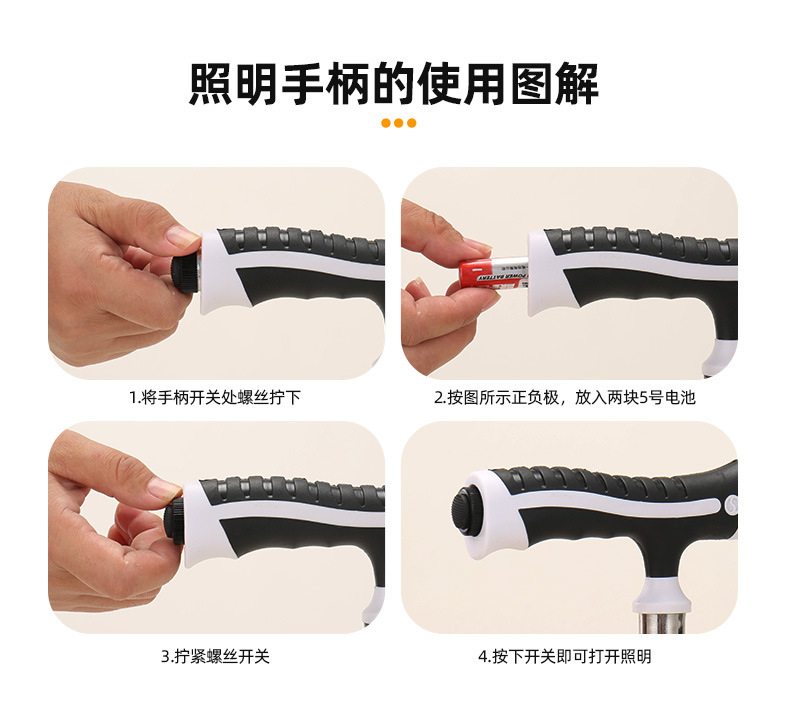 照明手柄的使用图解

POWER BATTERY

1.将手柄开关处螺丝拧下

2.按图所示正负极，放入两块5号电池

3.拧紧螺丝开关

4.按下开关即可打开照明