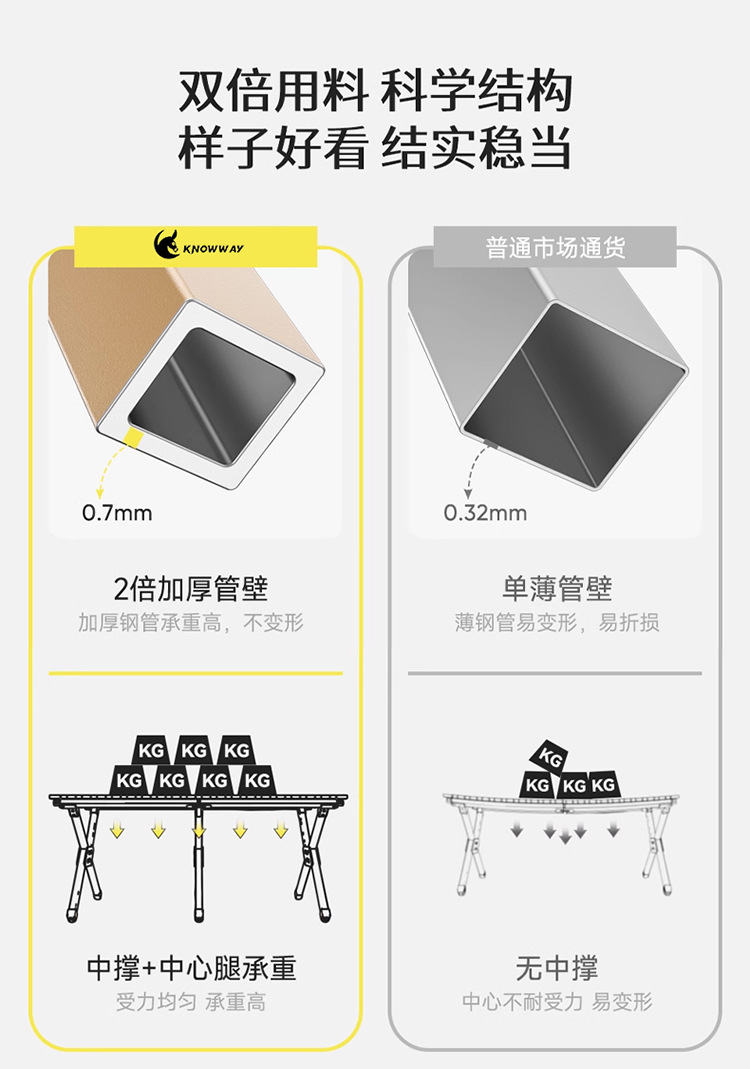 双倍用料 科学结构
样子好看 结实稳当

KNOWWAY

0.7mm

2倍加厚管壁
加厚钢管承重高，不变形

KG KG KG
KG KG KG KG

中撑+中心腿承重
受力均匀 承重高

普通市场通货

0.32mm

单薄管壁
薄钢管易变形，易折损

KG
KG KG KG

无中撑
中心不耐受力 易变形