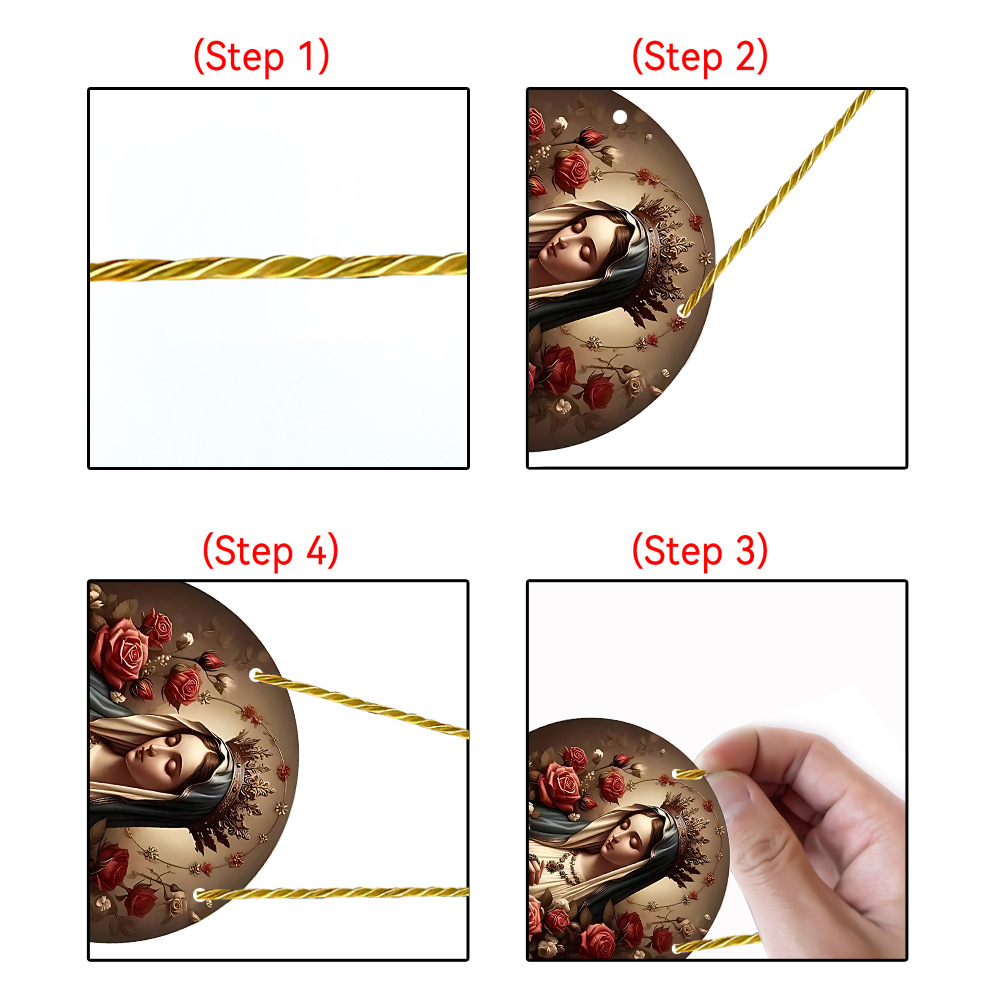 (Step 1)

(Step 2)

(Step 4)

(Step 3)