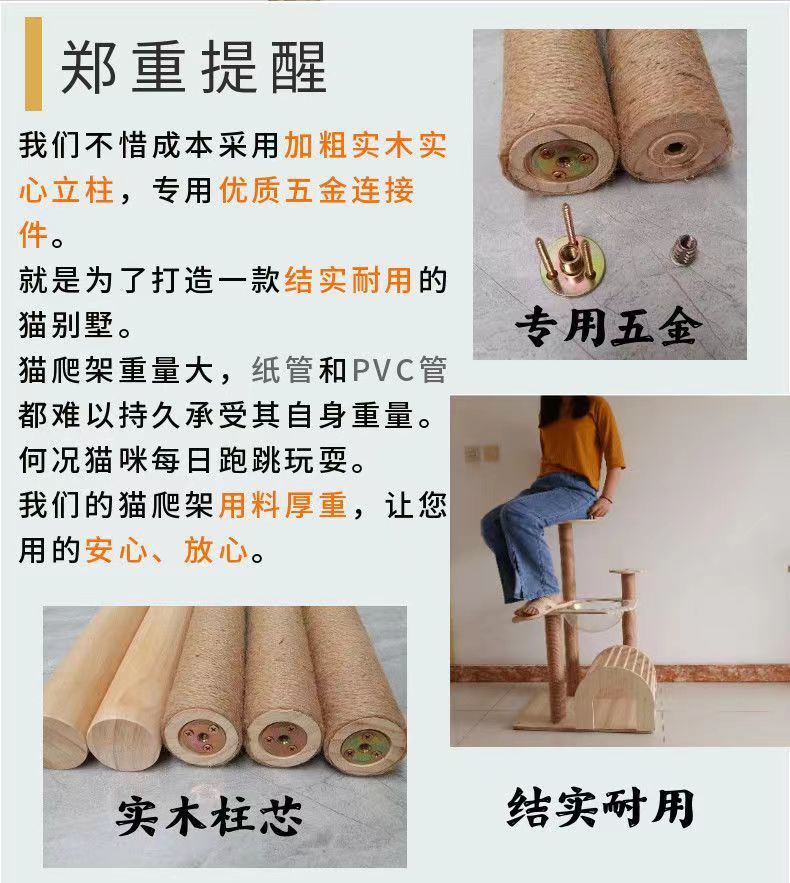 郑重提醒

我们不惜成本采用加粗实木实心立柱，专用优质五金连接件。
就是为了打造一款结实耐用的猫别墅。
猫爬架重量大，纸管和PVC管都难以持久承受其自身重量。
何况猫咪每日跑跳玩耍。
我们的猫爬架用料厚重，让您用的安心、放心。

专用五金

实木柱芯

结实耐用