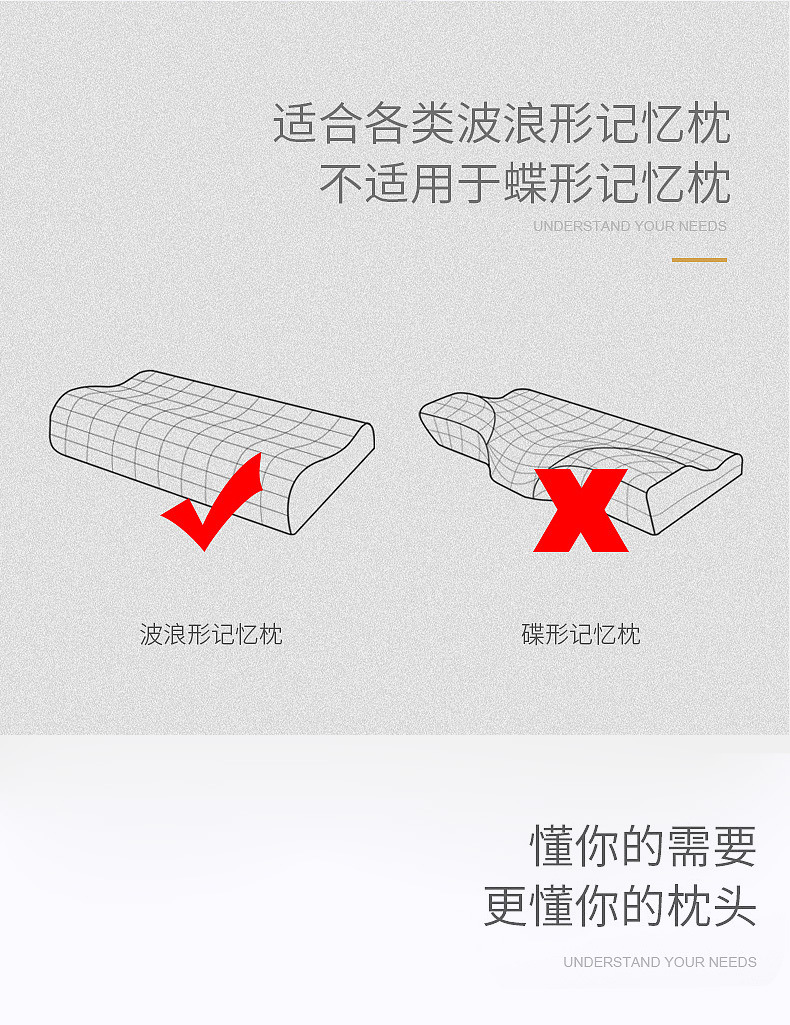 适合各类波浪形记忆枕
不适用于蝶形记忆枕
UNDERSTAND YOUR NEEDS

波浪形记忆枕

碟形记忆枕

懂你的需要
更懂你的枕头
UNDERSTAND YOUR NEEDS