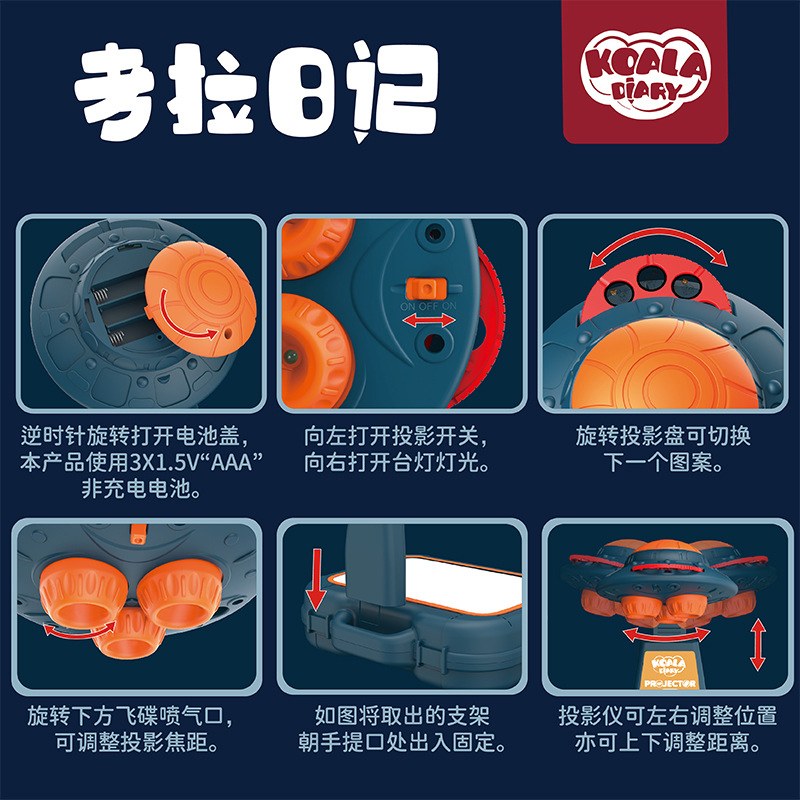 考拉日记

KOALA DIARY

ON OFF ON

逆时针旋转打开电池盖，本产品使用3X1.5V“AAA”非充电电池。

向左打开投影开关，向右打开台灯灯光。

旋转投影盘可切换下一个图案。

KOALA DIARY PROJECTOR

旋转下方飞碟喷气口，可调整投影焦距。

如图将取出的支架朝手提口处出入固定。

投影仪可左右调整位置亦可上下调整距离。