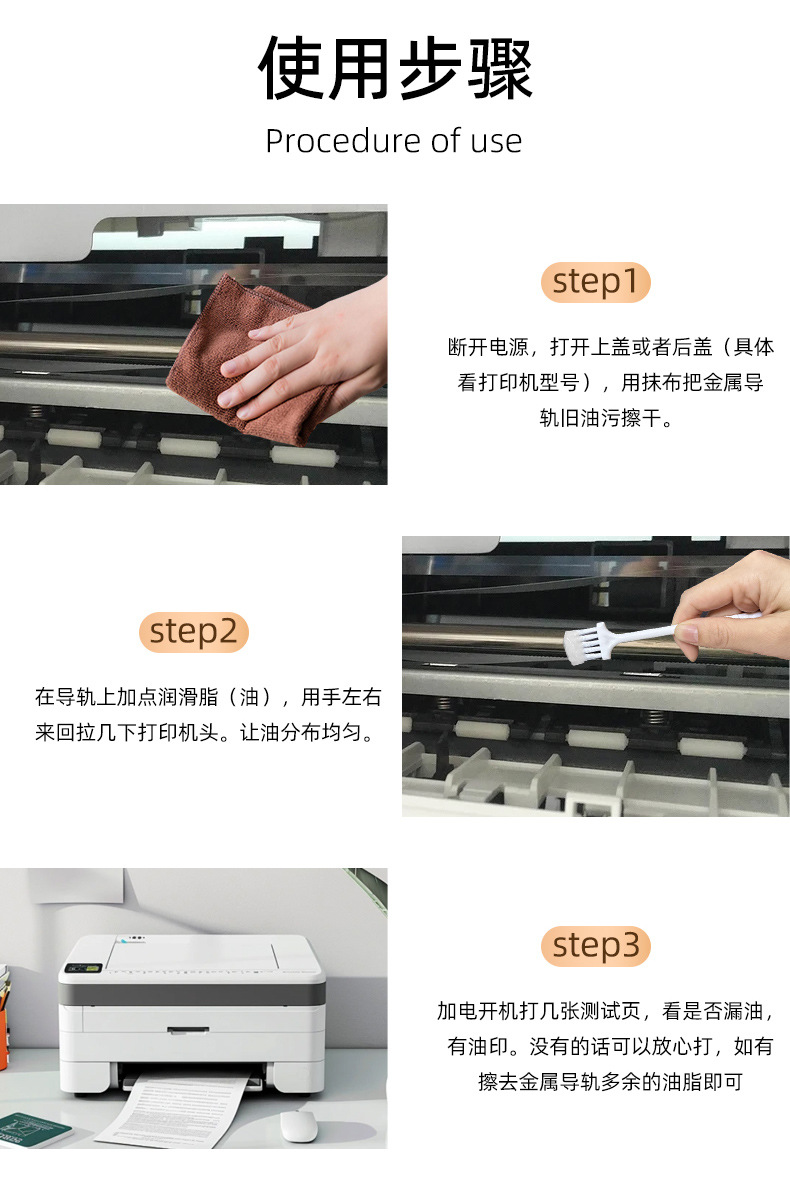 使用步骤
Procedure of use

step1
断开电源，打开上盖或者后盖（具体看打印机型号），用抹布把金属导轨旧油污擦干。

step2
在导轨上加点润滑脂（油），用手左右来回拉几下打印机头。让油分布均匀。

step3
加电开机打几张测试页，看是否漏油，有油印。没有的话可以放心打，如有擦去金属导轨多余的油脂即可