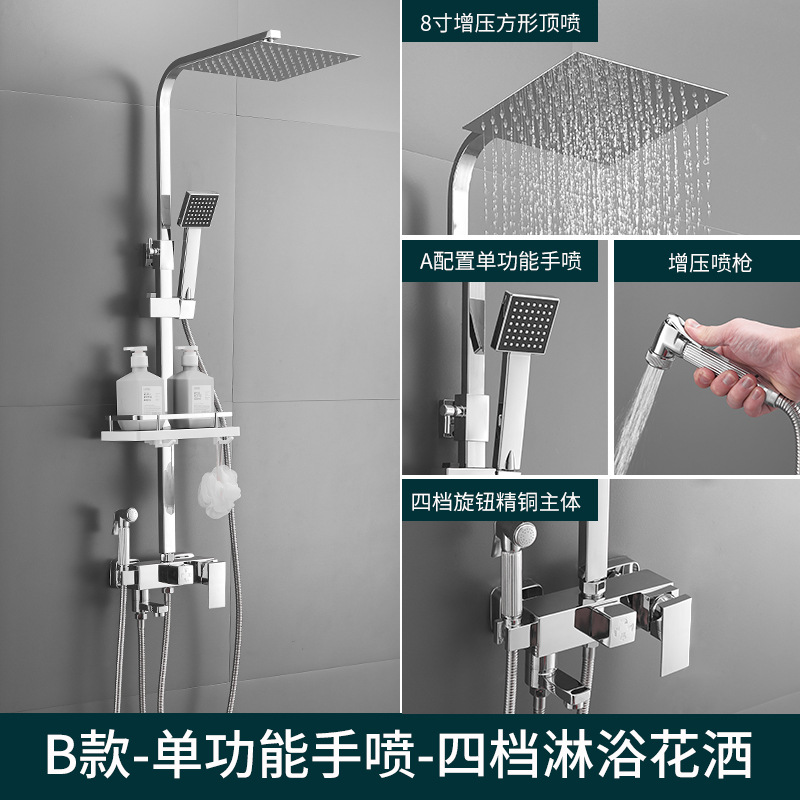 8寸增压方形顶喷

A配置单功能手喷

增压喷枪

四档旋钮精铜主体

B款-单功能手喷-四档淋浴花洒