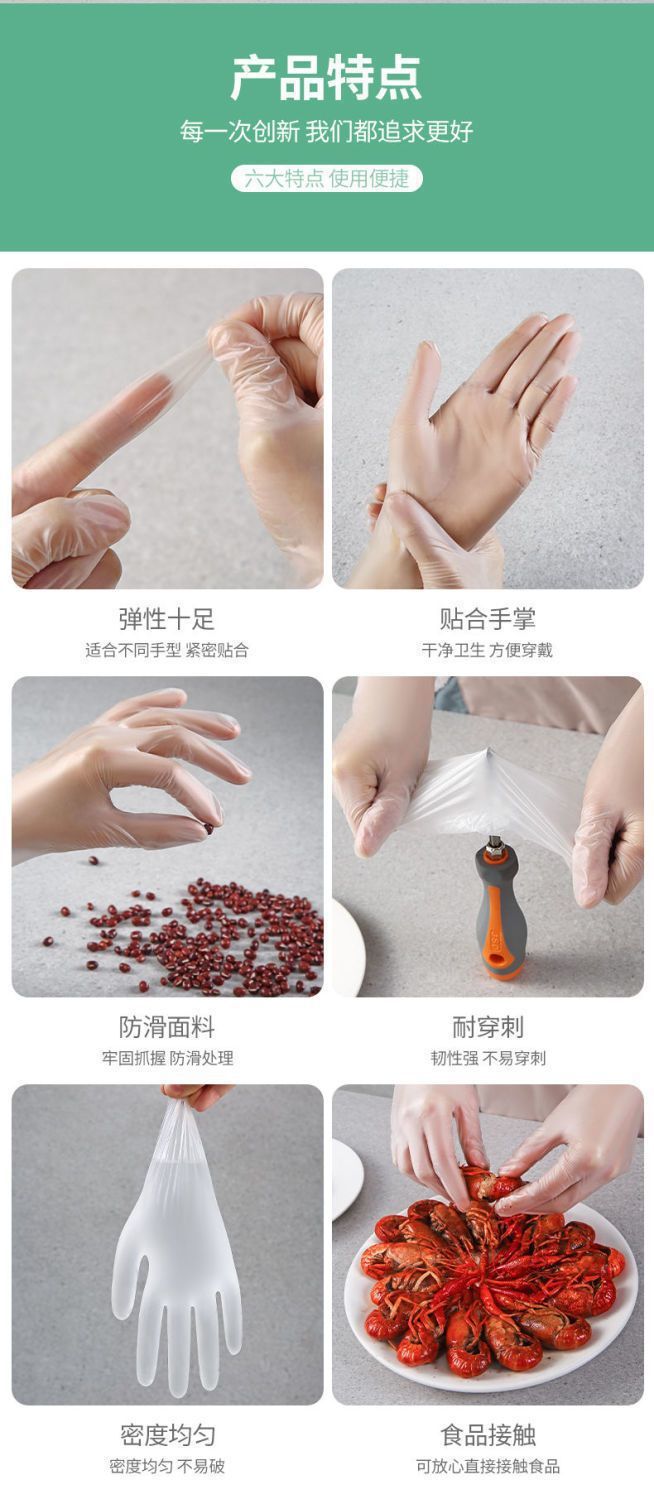 产品特点

每一次创新 我们都追求更好

六大特点 使用便捷

弹性十足
适合不同手型 紧密贴合

贴合手掌
干净卫生 方便穿戴

防滑面料
牢固抓握 防滑处理

耐穿刺
韧性强 不易穿刺

密度均匀
密度均匀 不易破

食品接触
可放心直接接触食品