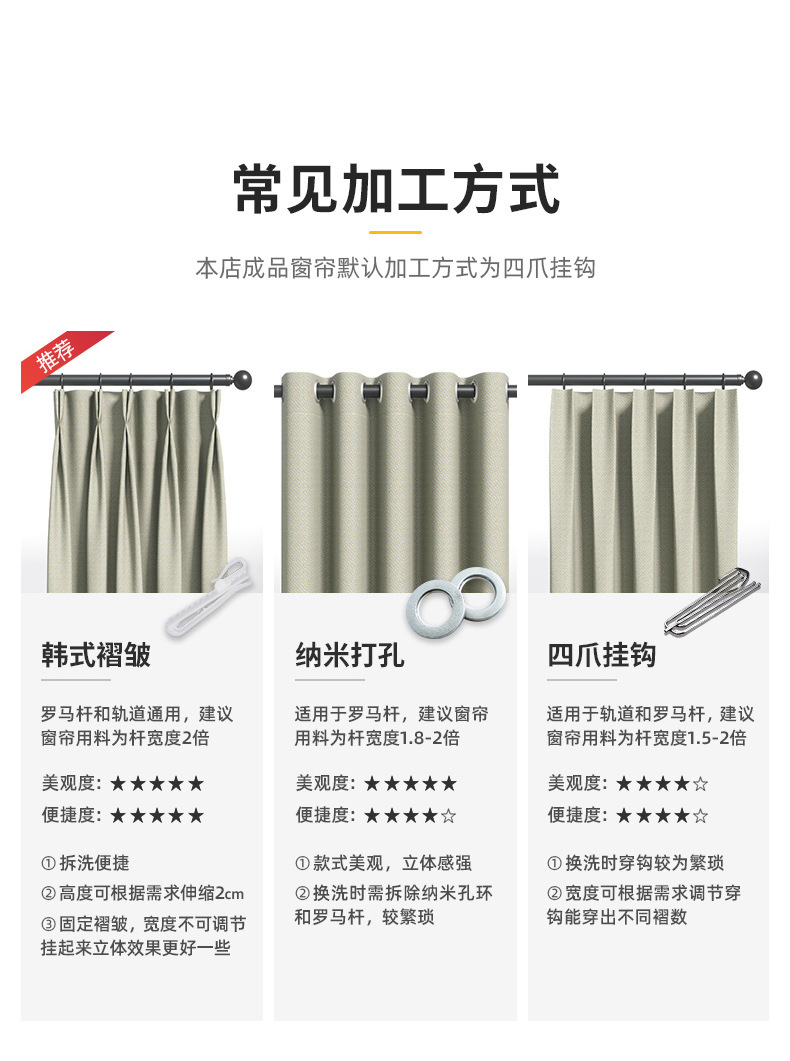 常见加工方式

本店成品窗帘默认加工方式为四爪挂钩

推荐

韩式褶皱

罗马杆和轨道通用，建议窗帘用料为杆宽度2倍

美观度：★★★★★

便捷度：★★★★★

① 拆洗便捷
② 高度可根据需求伸缩2cm
③ 固定褶皱，宽度不可调节挂起来立体效果更好一些

纳米打孔

适用于罗马杆，建议窗帘用料为杆宽度1.8-2倍

美观度：★★★★★

便捷度：★★★★☆

① 款式美观，立体感强
② 换洗时需拆除纳米孔环和罗马杆，较繁琐

四爪挂钩

适用于轨道和罗马杆，建议窗帘用料为杆宽度1.5-2倍

美观度：★★★★☆

便捷度：★★★★☆

① 换洗时穿钩较为繁琐
② 宽度可根据需求调节穿钩能穿出不同褶数