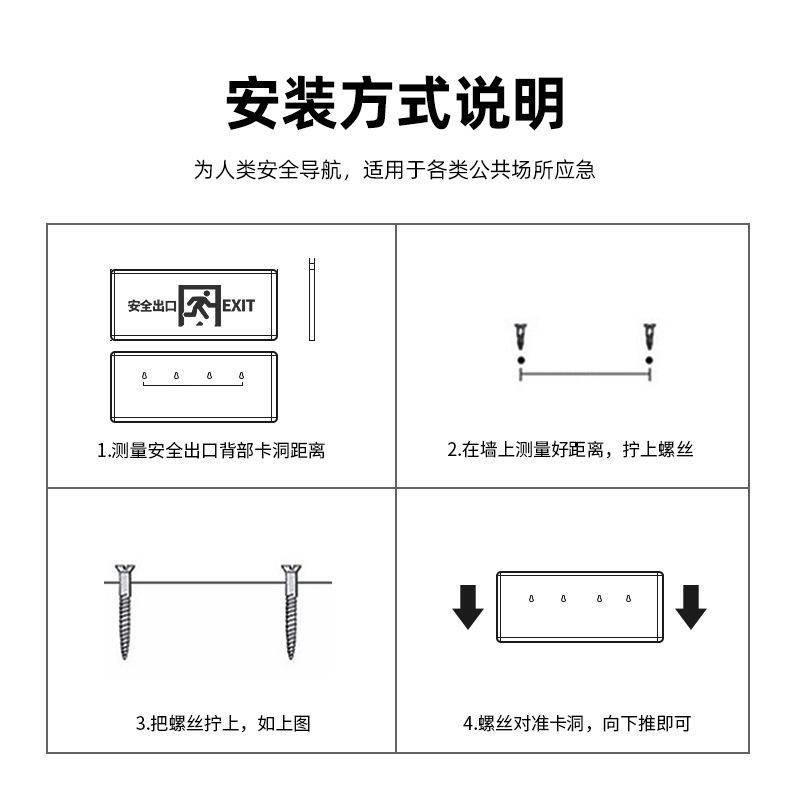 安装方式说明

为人类安全导航，适用于各类公共场所应急

安全出口 EXIT

1.测量安全出口背部卡洞距离

2.在墙上测量好距离，拧上螺丝

3.把螺丝拧上，如上图

4.螺丝对准卡洞，向下推即可