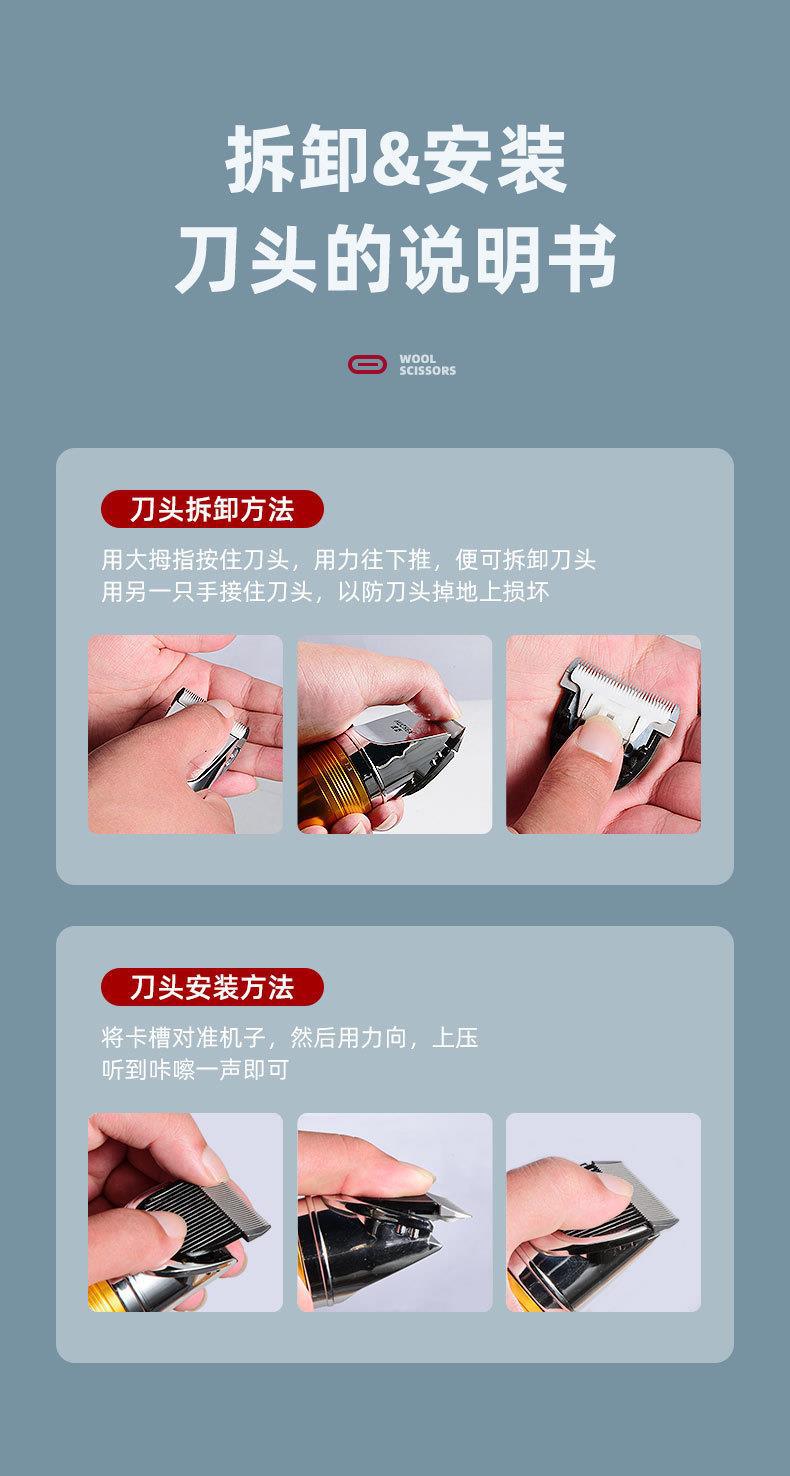 拆卸&安装
刀头的说明书

WOOL
SCISSORS

刀头拆卸方法

用大拇指按住刀头，用力往下推，便可拆卸刀头
用另一只手接住刀头，以防刀头掉地上损坏

刀头安装方法

将卡槽对准机子，然后用力向，上压
听到咔嚓一声即可