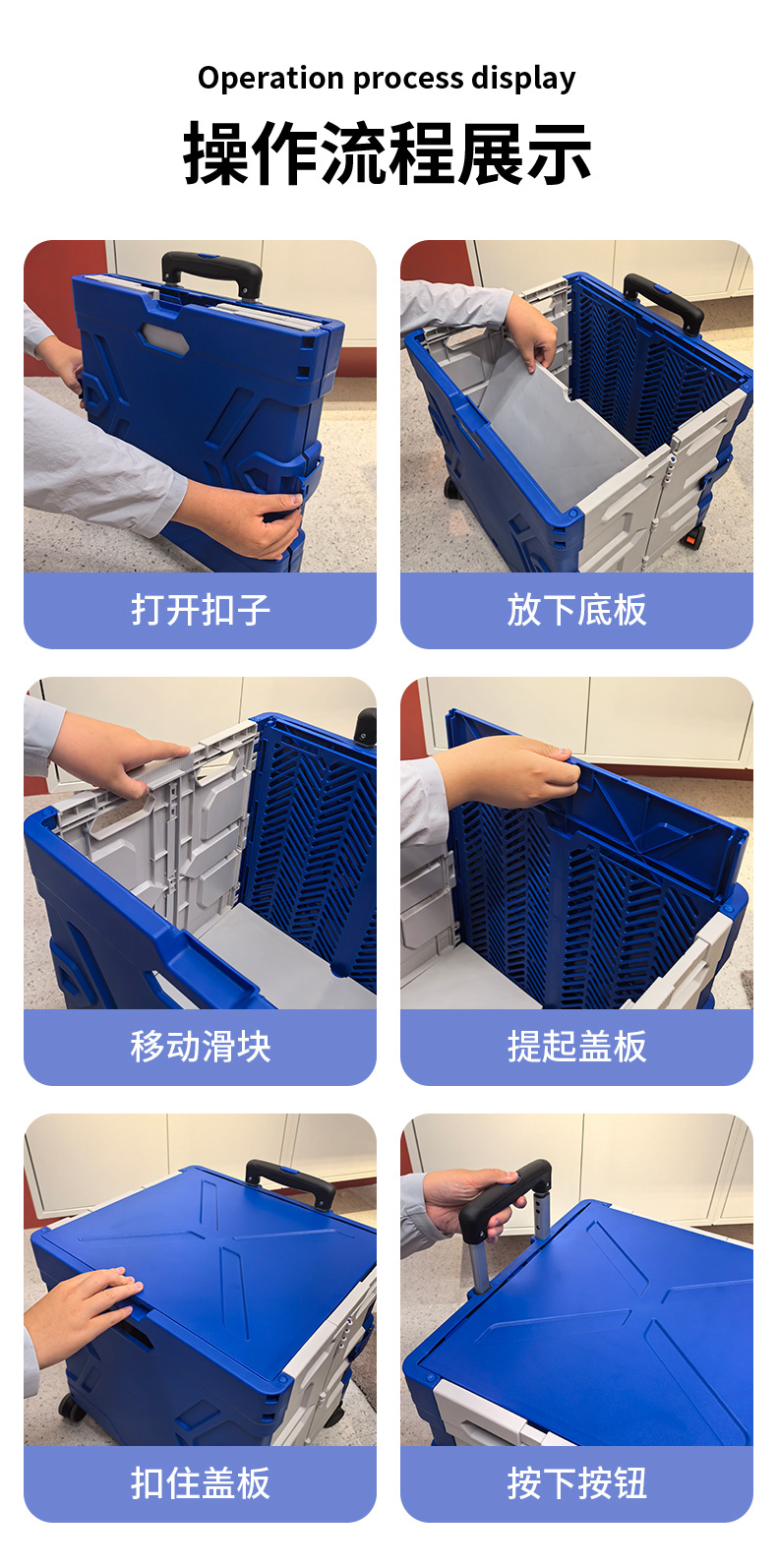 Operation process display

操作流程展示

打开扣子

放下底板

移动滑块

提起盖板

扣住盖板

按下按钮